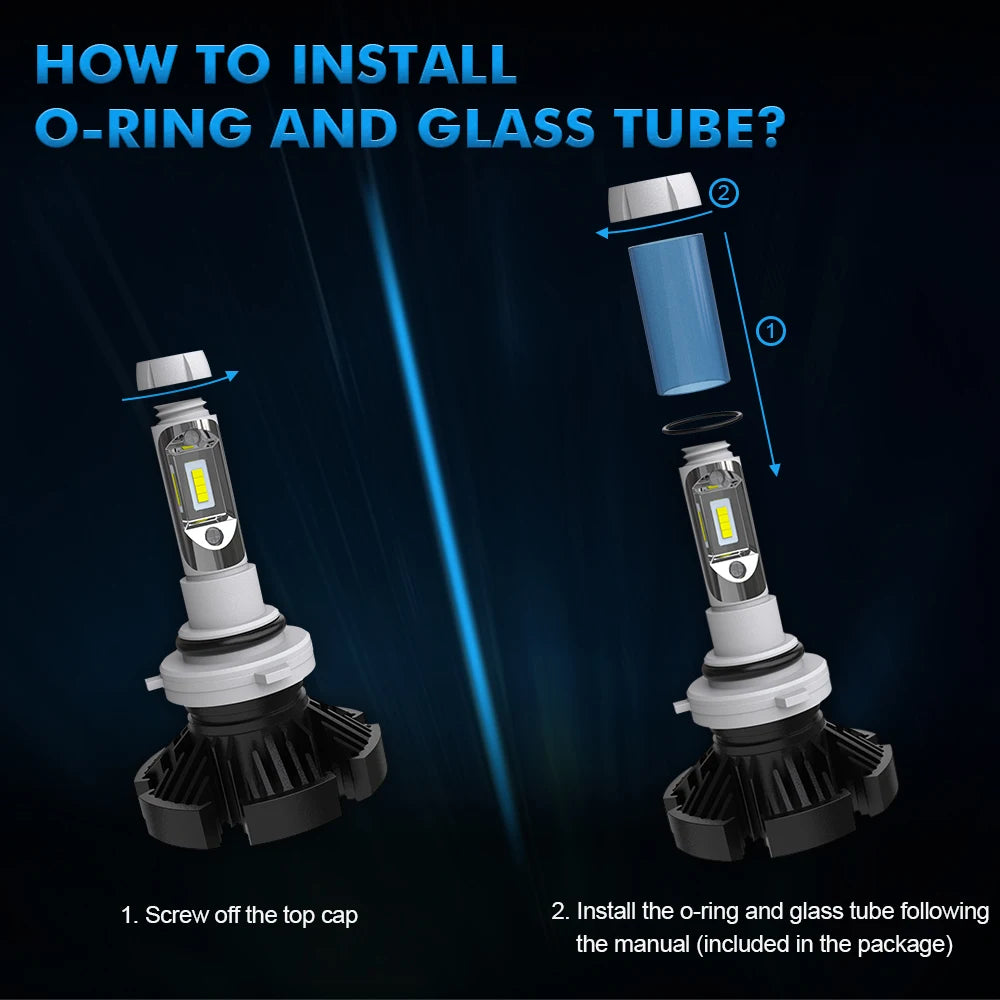 HOW TO INSTALL
O-RING AND GLASS TUBE?

2

1

1. Screw off the top cap

2. Install the o-ring and glass tube following the manual (included in the package)