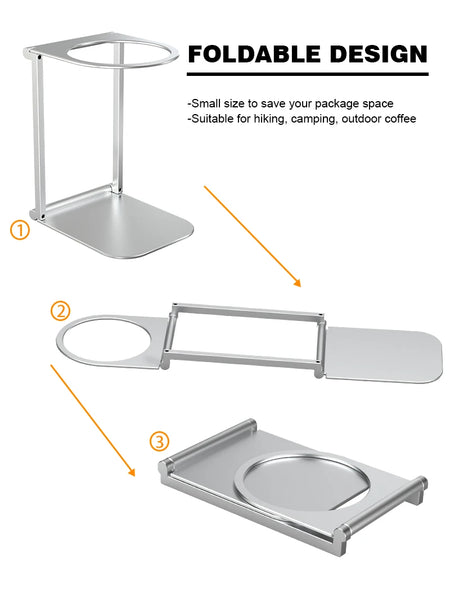 FOLDABLE DESIGN

-Small size to save your package space
-Suitable for hiking, camping, outdoor coffee

①

②

③