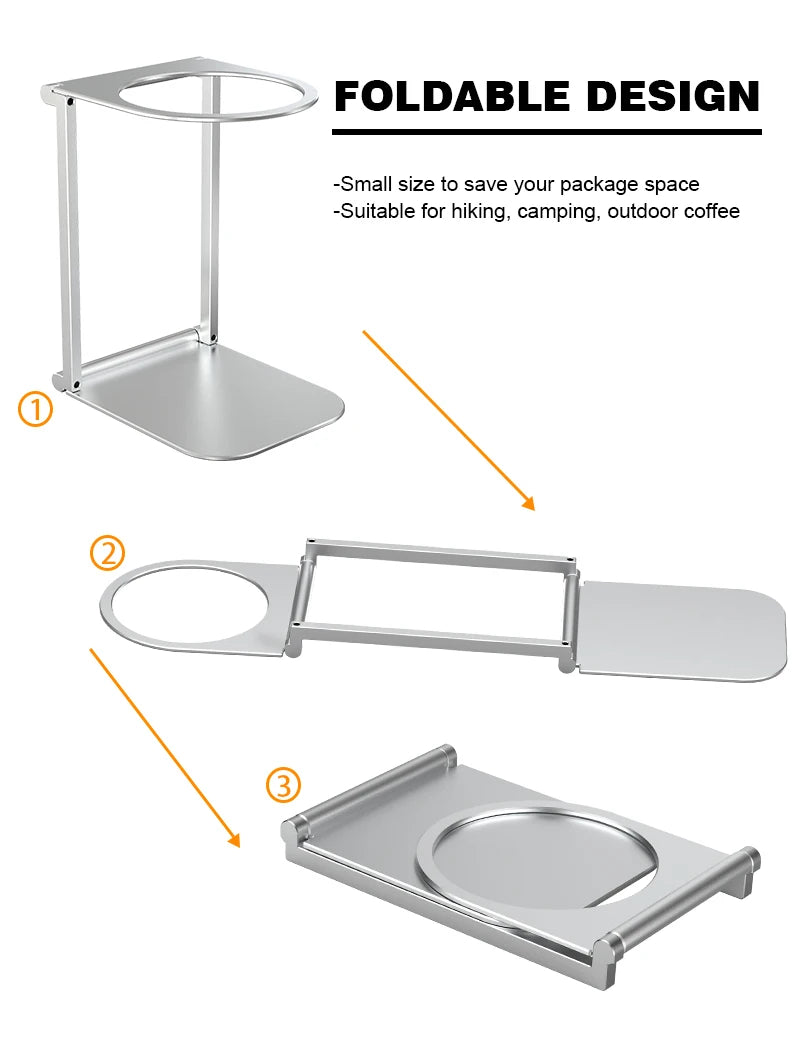 FOLDABLE DESIGN

-Small size to save your package space
-Suitable for hiking, camping, outdoor coffee

①

②

③