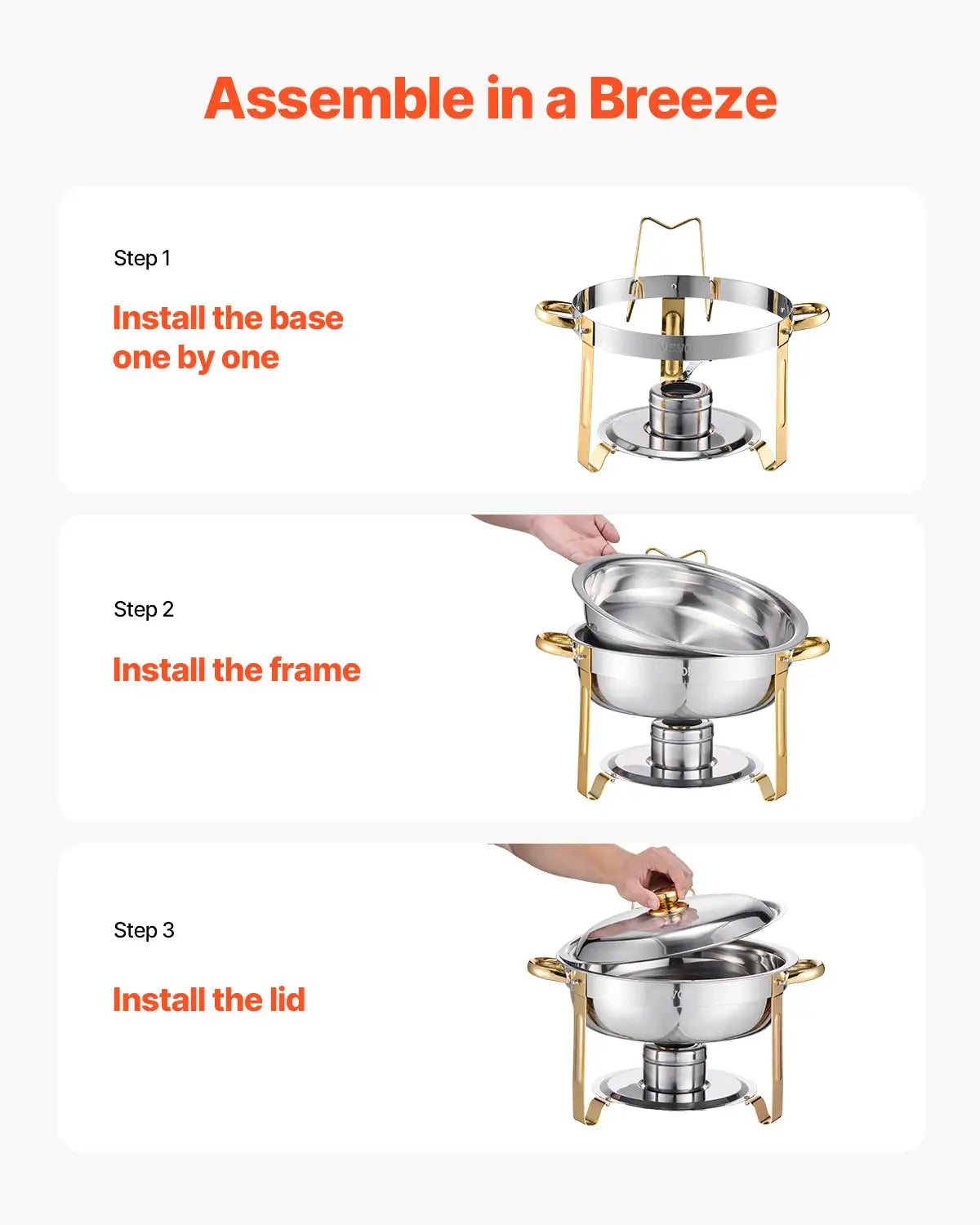 Assemble in a Breeze

Step 1

Install the base one by one

Step 2

Install the frame

Step 3

Install the lid