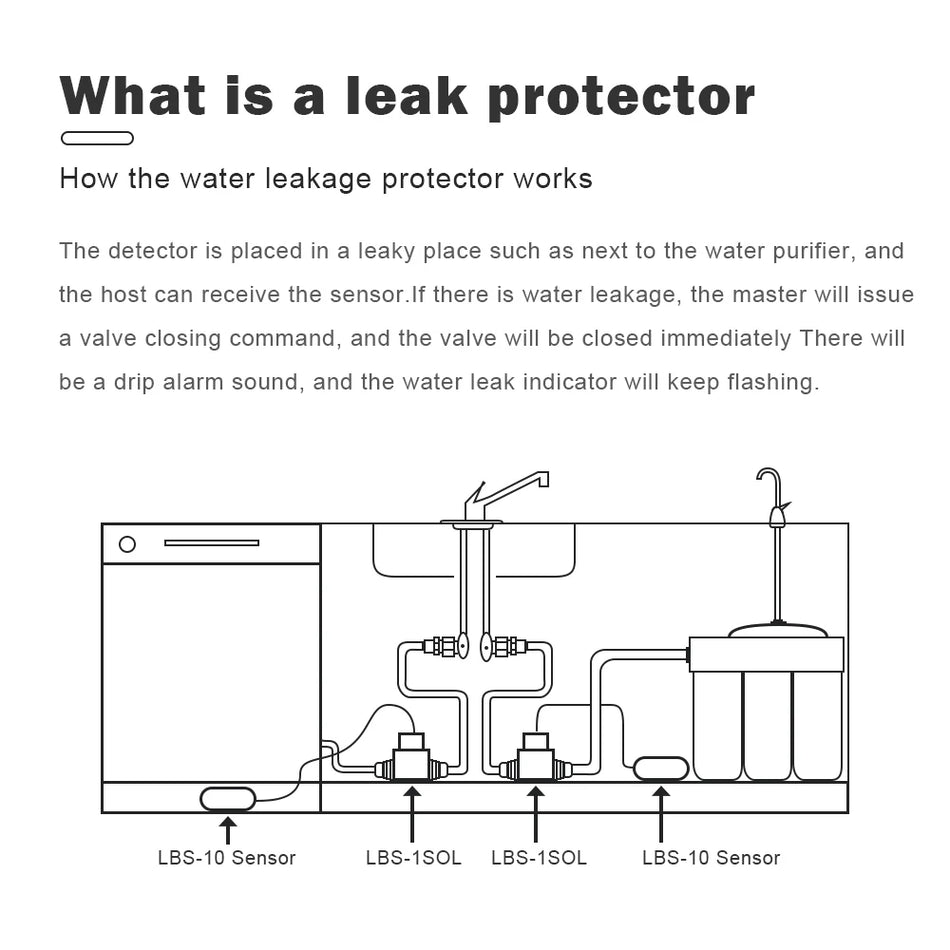 What is a leak protector

How the water leakage protector works

The detector is placed in a leaky place such as next to the water purifier, and the host can receive the sensor.If there is water leakage, the master will issue a valve closing command, and the valve will be closed immediately There will be a drip alarm sound, and the water leak indicator will keep flashing.

LBS-10 Sensor
LBS-1SOL
LBS-1SOL
LBS-10 Sensor