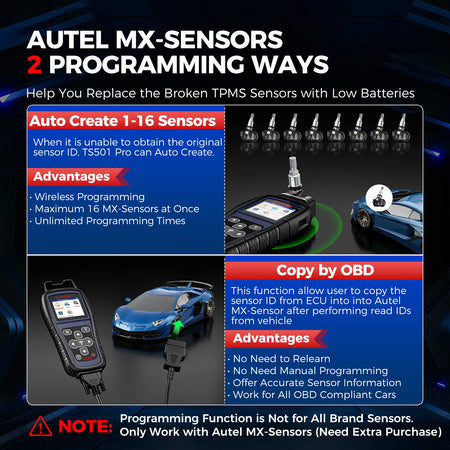 AUTEL MX-SENSORS
2 PROGRAMMING WAYS

Help You Replace the Broken TPMS Sensors with Low Batteries

Auto Create 1-16 Sensors

When it is unable to obtain the original sensor ID, TS501 Pro can Auto Create.

Advantages

· Wireless Programming
· Maximum 16 MX-Sensors at Once
· Unlimited Programming Times

Copy by OBD

This function allow user to copy the sensor ID from ECU into into Autel MX-Sensor after performing read IDs from vehicle

Advantages

· No Need to Relearn
· No Need Manual Programming
· Offer Accurate Sensor Information
· Work for All OBD Compliant Cars

NOTE: Programming Function is Not for All Brand Sensors. Only Work with Autel MX-Sensors (Need Extra Purchase)