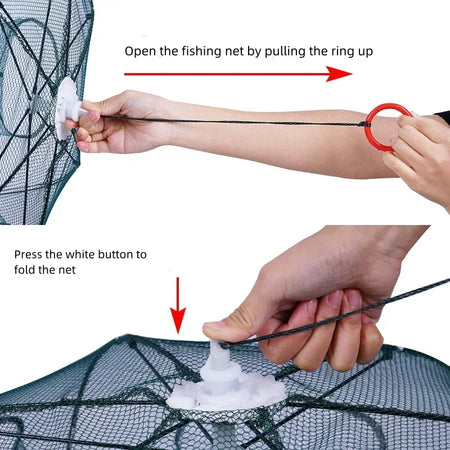 Open the fishing net by pulling the ring up

Press the white button to fold the net