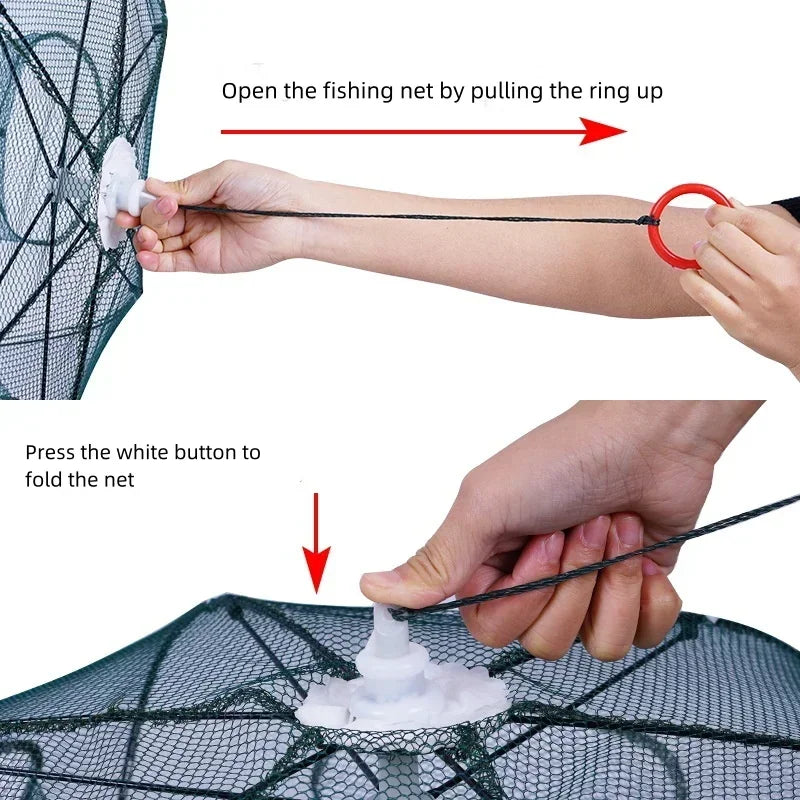 Open the fishing net by pulling the ring up

Press the white button to fold the net