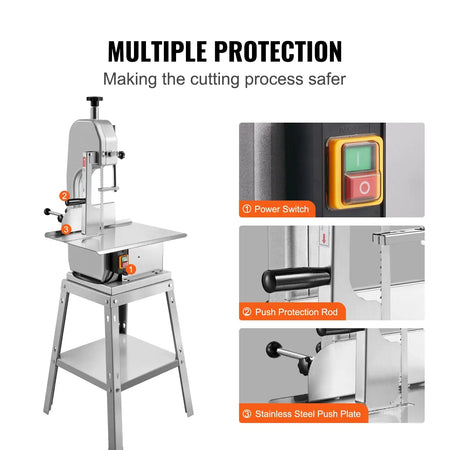 MULTIPLE PROTECTION
Making the cutting process safer

2
3
1

I
O

① Power Switch

② Push Protection Rod

③ Stainless Steel Push Plate