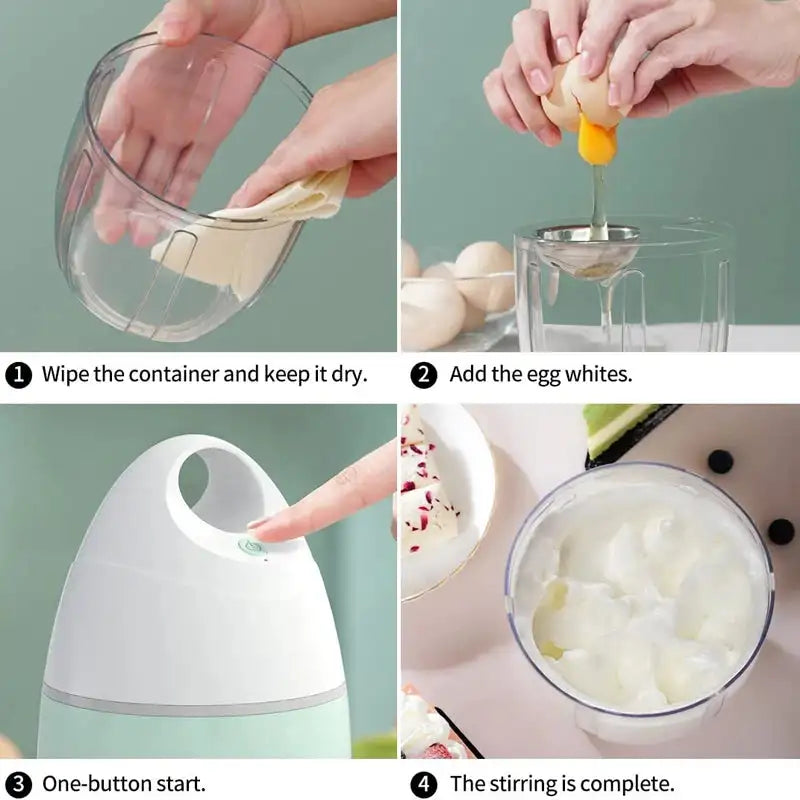 1 Wipe the container and keep it dry.

2 Add the egg whites.

3 One-button start.

4 The stirring is complete.