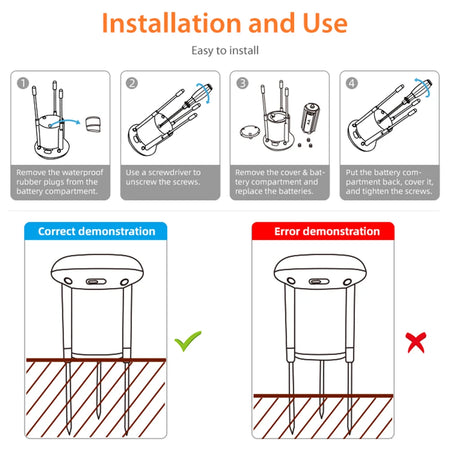 Installation and Use

Easy to install

1

Remove the waterproof rubber plugs from the battery compartment.

2

Use a screwdriver to unscrew the screws.

3

Remove the cover & battery compartment and replace the batteries.

4

Put the battery compartment back, cover it, and tighten the screws.

Correct demonstration

Error demonstration