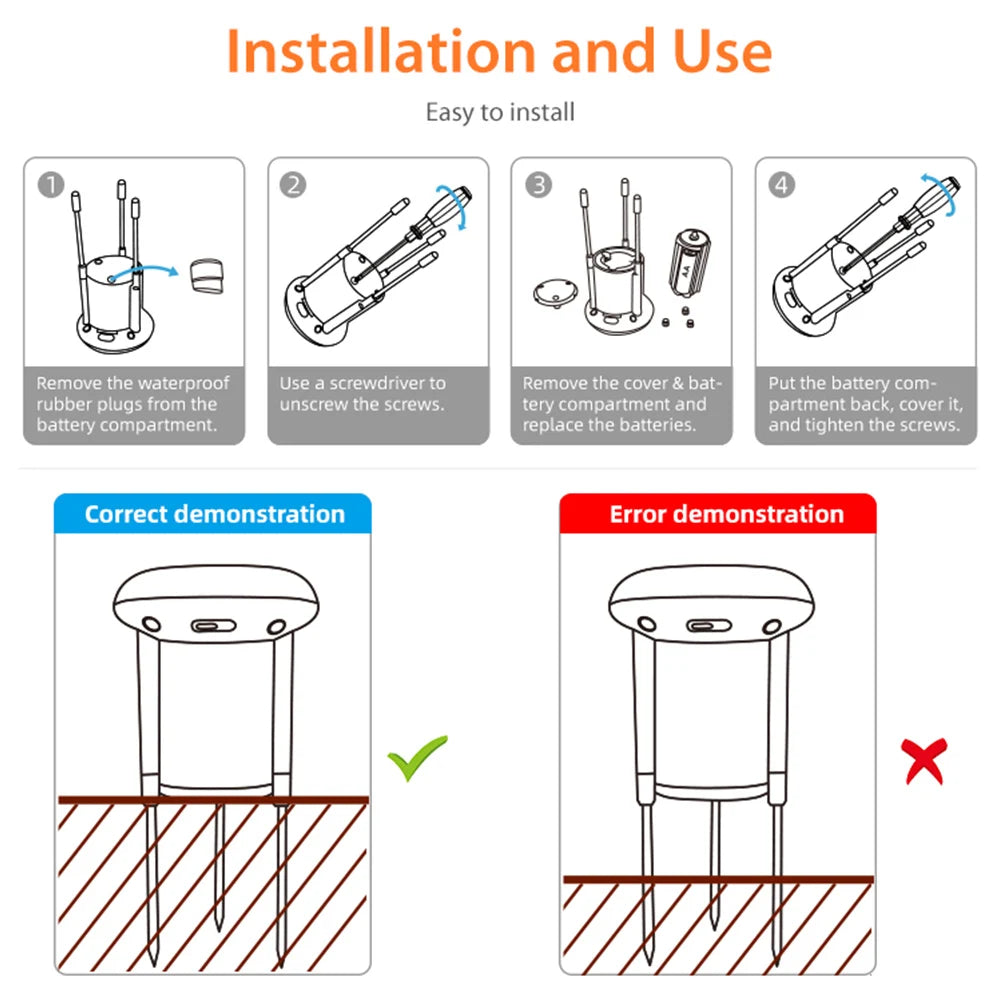 Installation and Use

Easy to install

1

Remove the waterproof rubber plugs from the battery compartment.

2

Use a screwdriver to unscrew the screws.

3

AA

Remove the cover & battery compartment and replace the batteries.

4

Put the battery compartment back, cover it, and tighten the screws.

Correct demonstration

Error demonstration