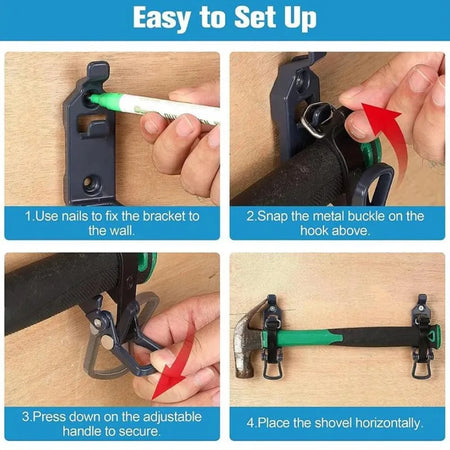 Easy to Set Up

1.Use nails to fix the bracket to the wall.

2.Snap the metal buckle on the hook above.

3.Press down on the adjustable handle to secure.

4.Place the shovel horizontally.