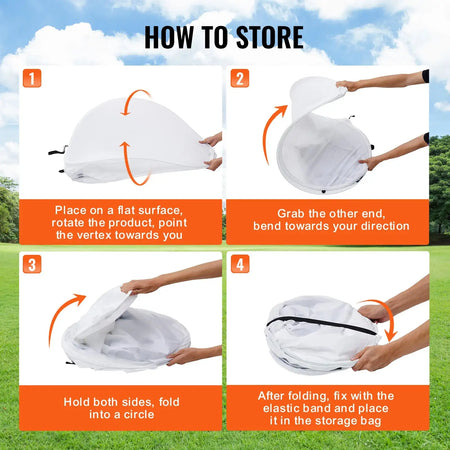 HOW TO STORE

1

Place on a flat surface, rotate the product, point the vertex towards you

2

Grab the other end, bend towards your direction

3

Hold both sides, fold into a circle

4

After folding, fix with the elastic band and place it in the storage bag