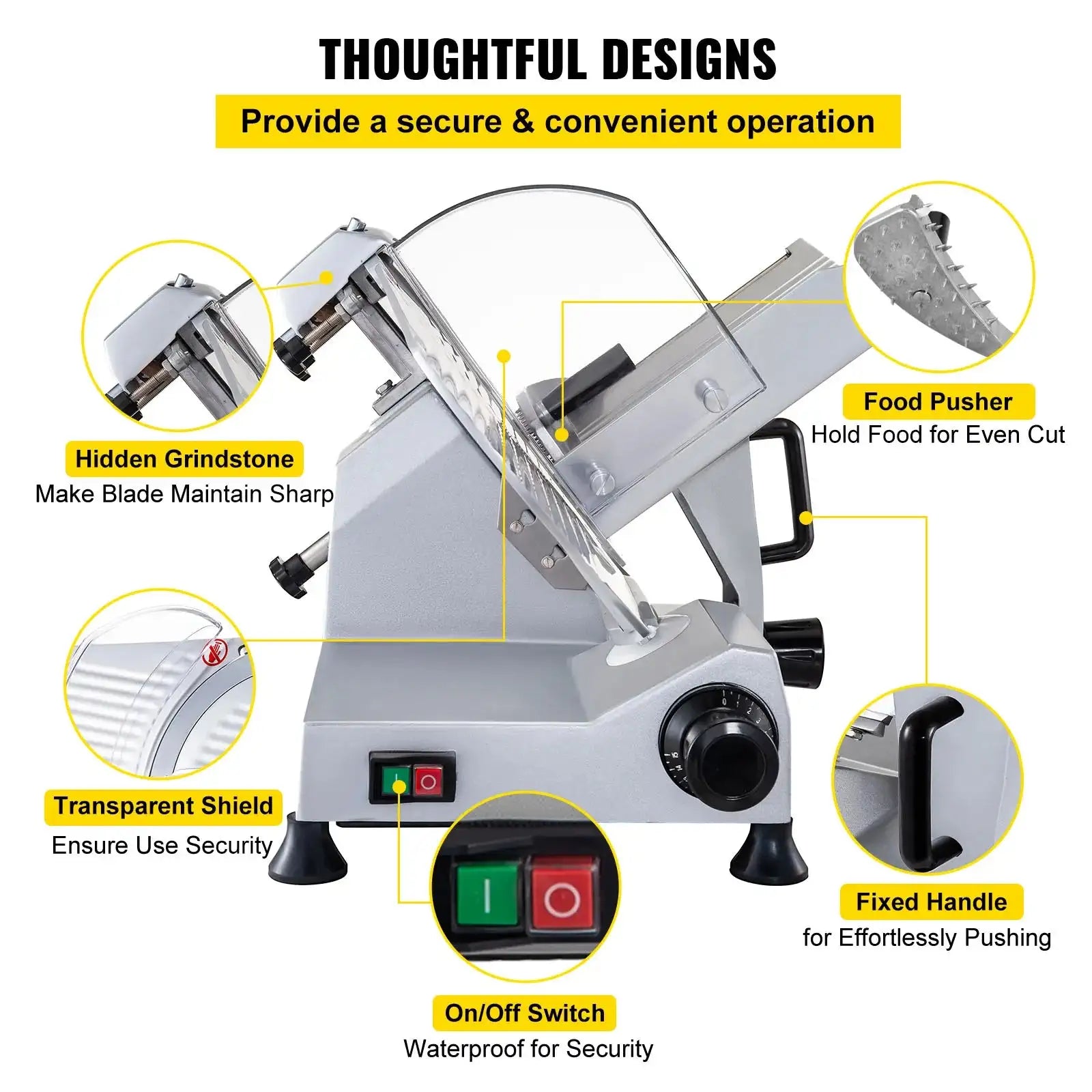 THOUGHTFUL DESIGNS

Provide a secure & convenient operation

Hidden Grindstone
Make Blade Maintain Sharp

Food Pusher
Hold Food for Even Cut

Transparent Shield
Ensure Use Security

Fixed Handle
for Effortlessly Pushing

On/Off Switch
Waterproof for Security