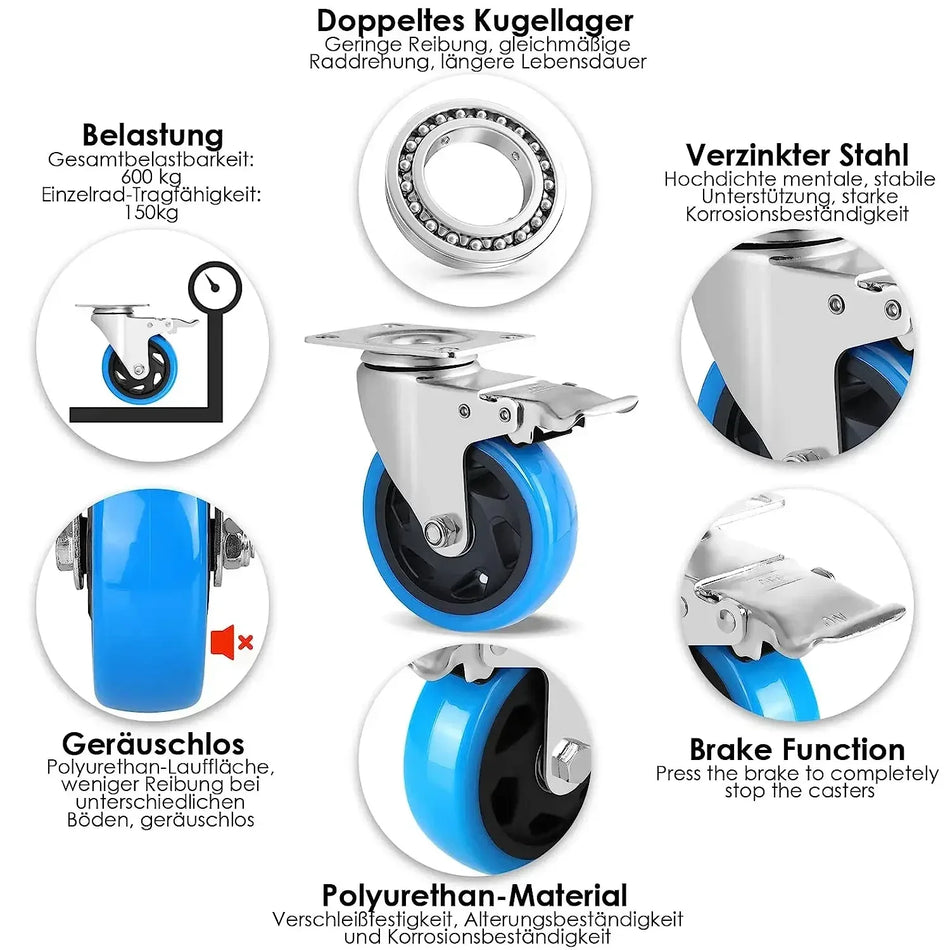 Doppeltes Kugellager
Geringe Reibung, gleichmäßige Raddrehung, längere Lebensdauer

Belastung
Gesamtbelastbarkeit: 600 kg
Einzelrad-Tragfähigkeit: 150kg

Verzinkter Stahl
Hochdichte mentale, stabile Unterstützung, starke Korrosionsbeständigkeit

Geräuschlos
Polyurethan-Lauffläche, weniger Reibung bei unterschiedlichen Böden, geräuschlos

Brake Function
Press the brake to completely stop the casters

Polyurethan-Material
Verschleißfestigkeit, Alterungsbeständigkeit und Korrosionsbeständigkeit