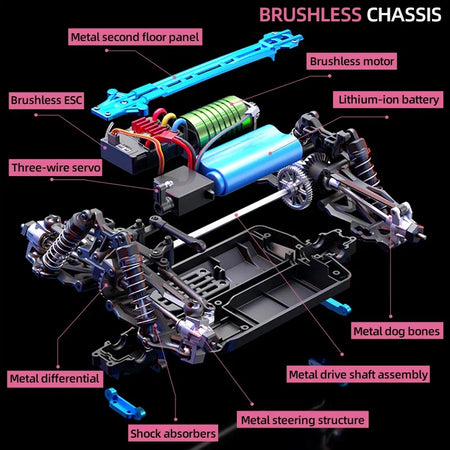 BRUSHLESS CHASSIS

Metal second floor panel

Brushless motor

Brushless ESC

Lithium-ion battery

Three-wire servo

Metal dog bones

Metal drive shaft assembly

Metal differential

Metal steering structure

Shock absorbers