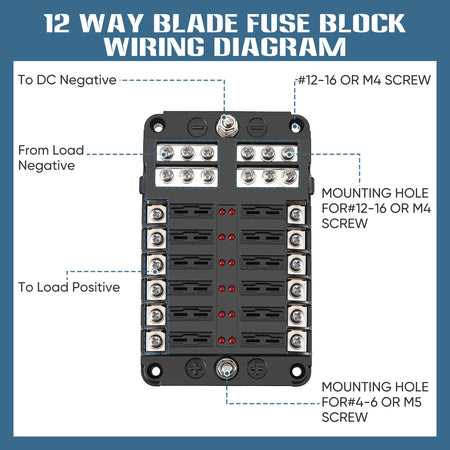 12 WAY BLADE FUSE BLOCK WIRING DIAGRAM

To DC Negative

#12-16 OR M4 SCREW

From Load Negative

MOUNTING HOLE FOR#12-16 OR M4 SCREW

To Load Positive

MOUNTING HOLE FOR#4-6 OR M5 SCREW