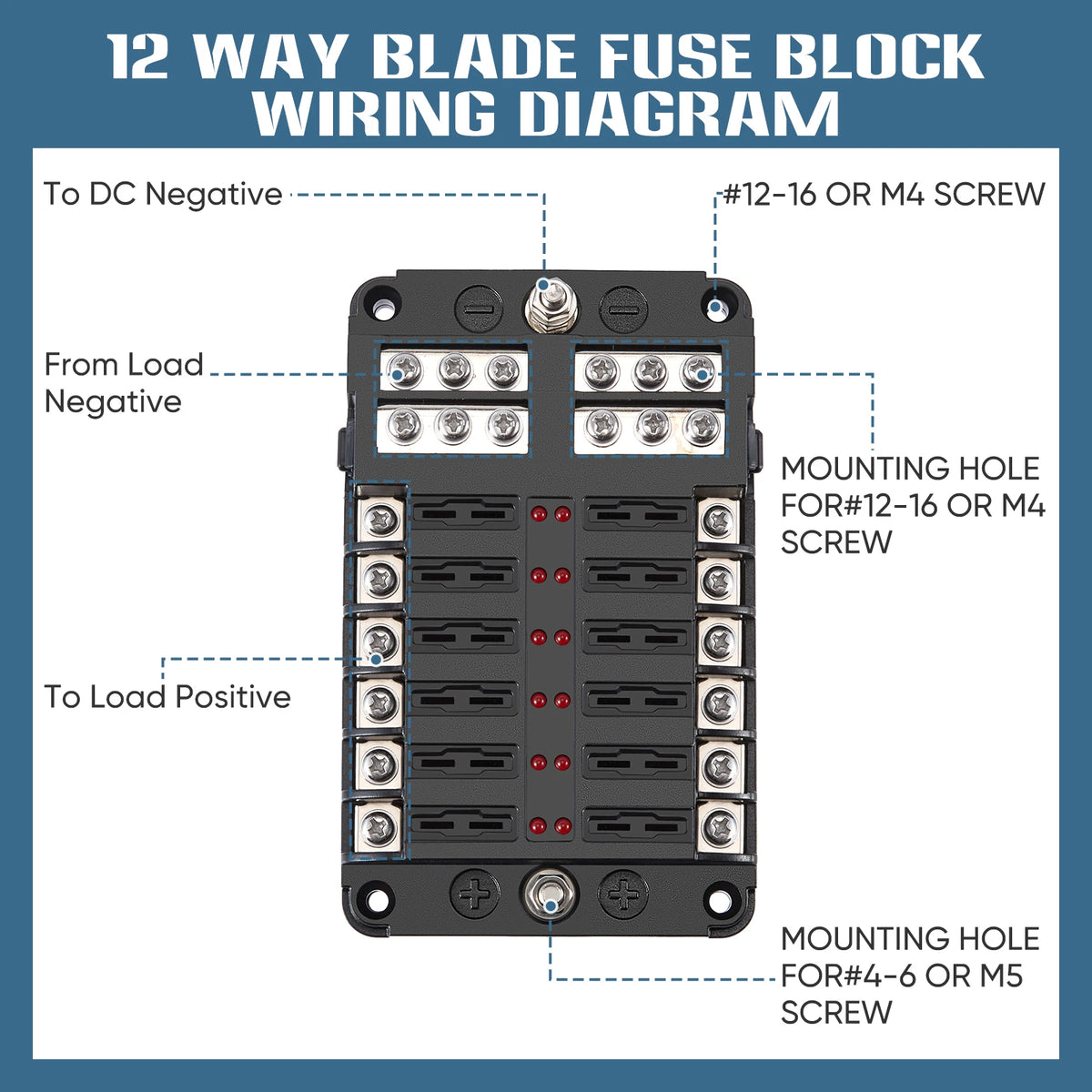 12 WAY BLADE FUSE BLOCK WIRING DIAGRAM

To DC Negative

#12-16 OR M4 SCREW

From Load Negative

MOUNTING HOLE FOR#12-16 OR M4 SCREW

To Load Positive

MOUNTING HOLE FOR#4-6 OR M5 SCREW