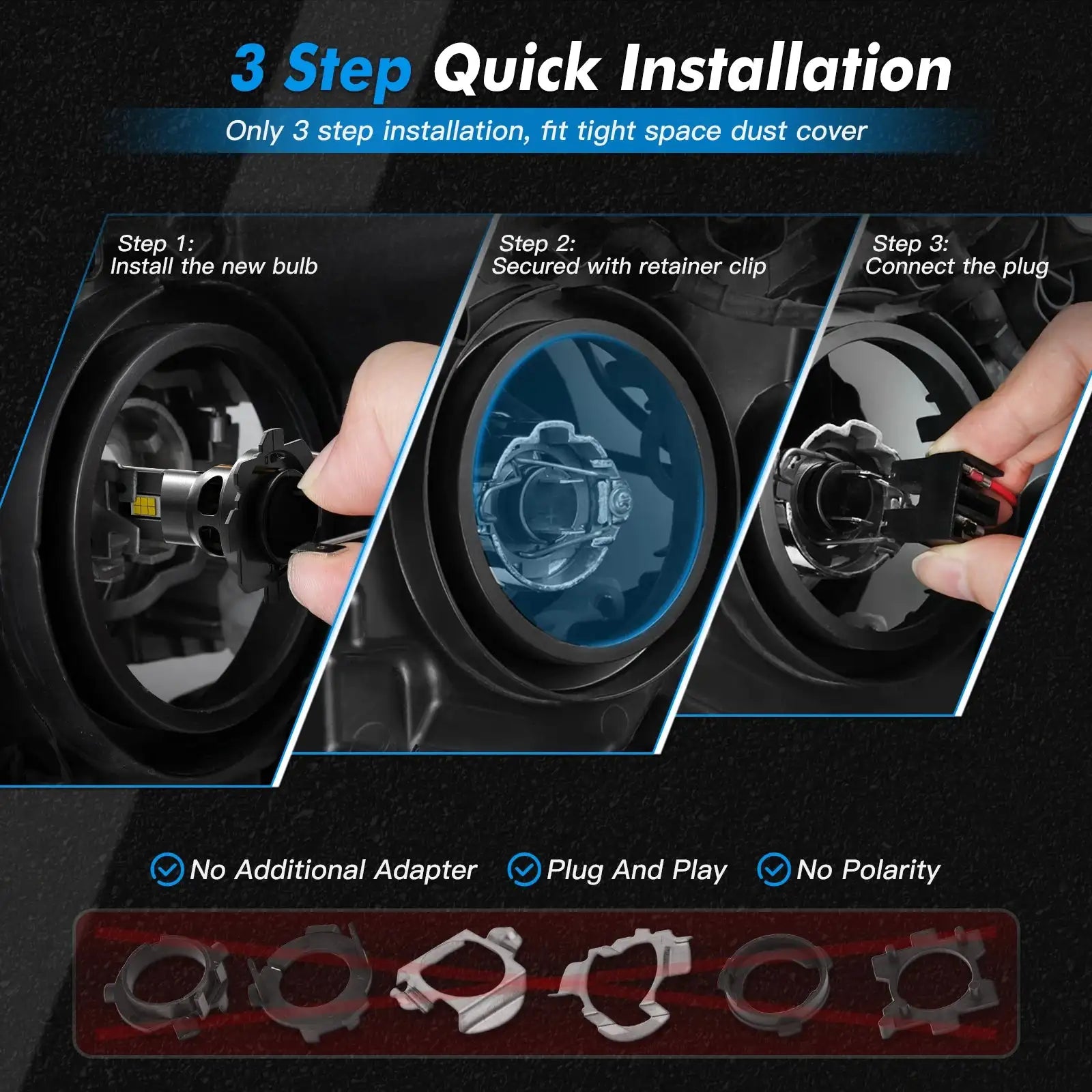 3 Step Quick Installation

Only 3 step installation, fit tight space dust cover

Step 1:
Install the new bulb

Step 2:
Secured with retainer clip

Step 3:
Connect the plug

No Additional Adapter

Plug And Play

No Polarity