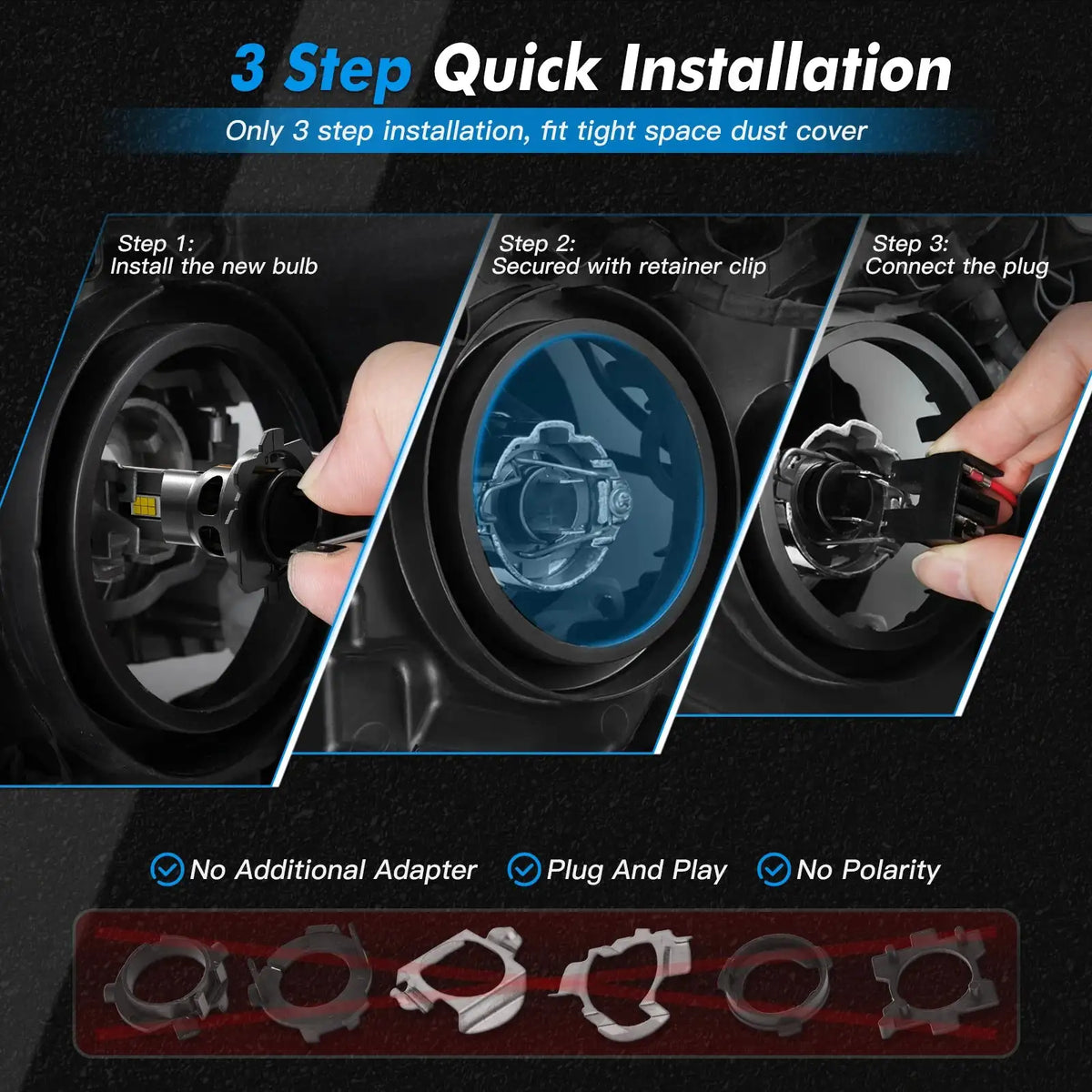 3 Step Quick Installation

Only 3 step installation, fit tight space dust cover

Step 1:
Install the new bulb

Step 2:
Secured with retainer clip

Step 3:
Connect the plug

No Additional Adapter  Plug And Play  No Polarity