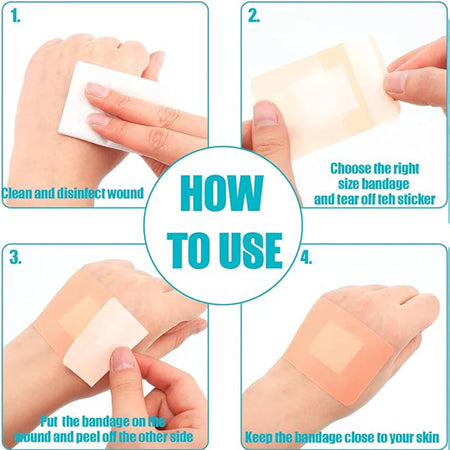 HOW TO USE

1.

Clean and disinfect wound

2.

Choose the right size bandage and tear off teh sticker

3.

Put the bandage on the wound and peel off the other side

4.

Keep the bandage close to your skin