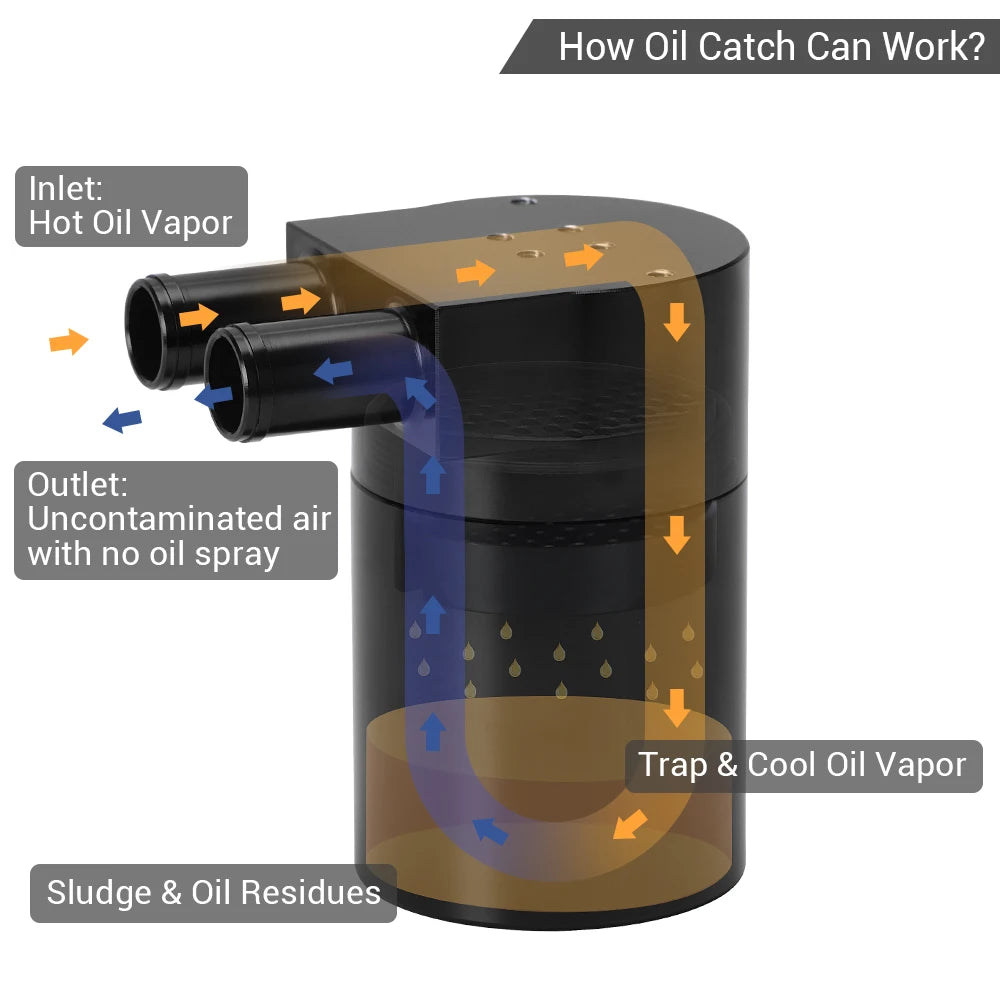 How Oil Catch Can Work?

Inlet:
Hot Oil Vapor

Outlet:
Uncontaminated air with no oil spray

Trap & Cool Oil Vapor

Sludge & Oil Residues