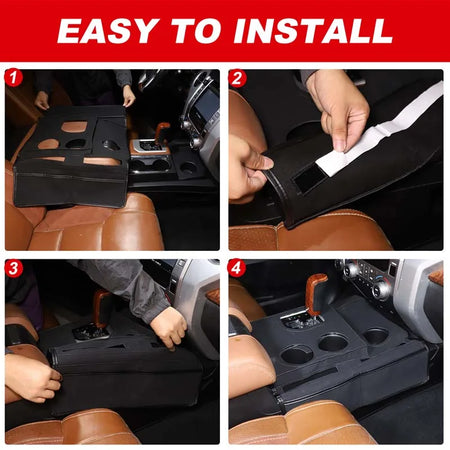 EASY TO INSTALL

1

2

3

4