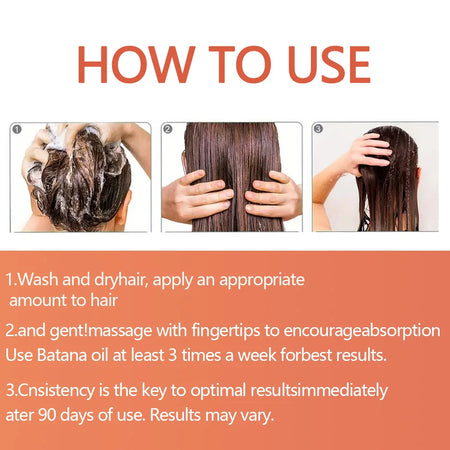 HOW TO USE

1

2

3

1.Wash and dryhair, apply an appropriate amount to hair

2.and gent!massage with fingertips to encourageabsorption
Use Batana oil at least 3 times a week forbest results.

3.Cnsistency is the key to optimal resultsimmediately ater 90 days of use. Results may vary.