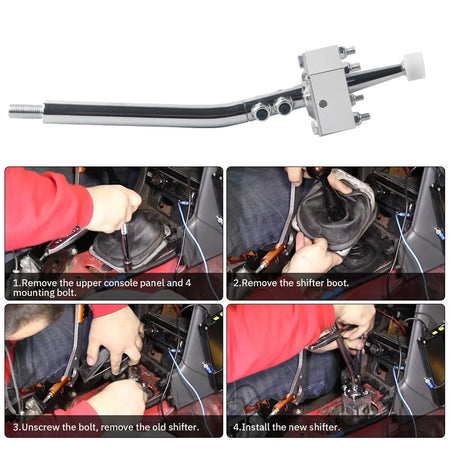 1.Remove the upper console panel and 4 mounting bolt.

2.Remove the shifter boot.

3.Unscrew the bolt, remove the old shifter.

4.Install the new shifter.