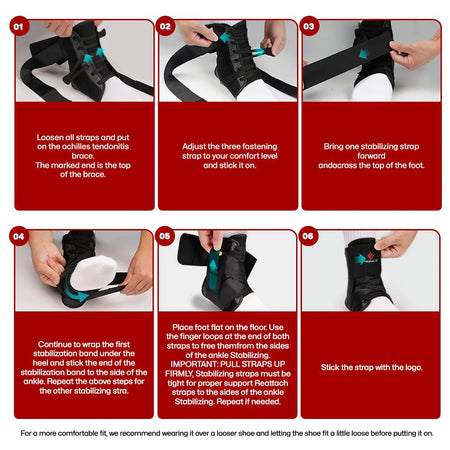 01

Loosen all straps and put on the achilles tendonitis brace.
The marked end is the top of the brace.

02

Adjust the three fastening strap to your comfort level and stick it on.

03

Bring one stabilizing strap forward andacross the top of the foot.

04

Continue to wrap the first stabilization band under the heel and stick the end of the stabilization band to the side of the ankle. Repeat the above steps for the other stabilizing stra.

05

Place foot flat on the floor. Use the finger loops at the end of both straps to free themfrom the sides of the ankle Stabilizing. IMPORTANT: PULL STRAPS UP FIRMLY, Stabilizing straps must be tight for proper support Reattach straps to the sides of the ankle Stabilizing. Repeat if needed.

06

Stick the strap with the logo.

For a more comfortable fit, we recommend wearing it over a looser shoe and letting the shoe fit a little loose before putting it on.