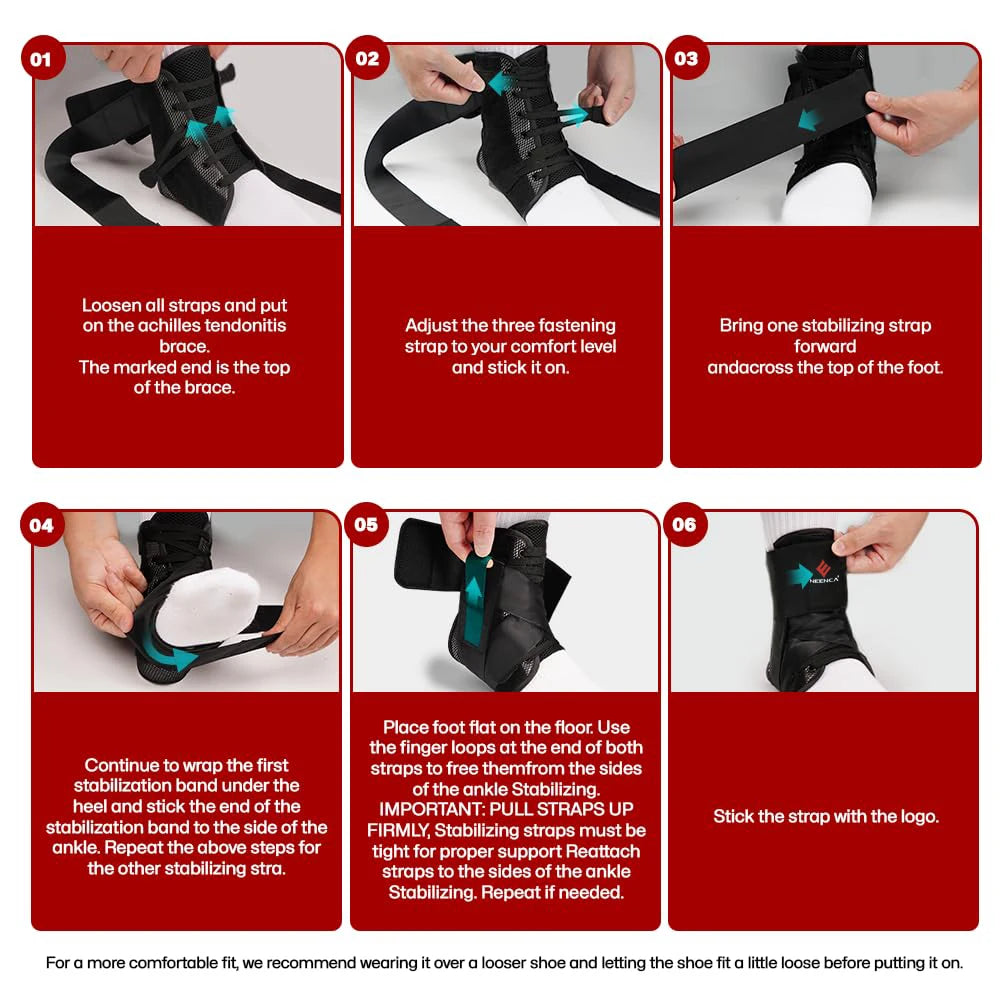 01

Loosen all straps and put on the achilles tendonitis brace.
The marked end is the top of the brace.

02

Adjust the three fastening strap to your comfort level and stick it on.

03

Bring one stabilizing strap forward
andacross the top of the foot.

04

Continue to wrap the first stabilization band under the heel and stick the end of the stabilization band to the side of the ankle. Repeat the above steps for the other stabilizing stra.

05

Place foot flat on the floor. Use the finger loops at the end of both straps to free themfrom the sides of the ankle Stabilizing. IMPORTANT: PULL STRAPS UP FIRMLY, Stabilizing straps must be tight for proper support Reattach straps to the sides of the ankle Stabilizing. Repeat if needed.

06

NEENCA

Stick the strap with the logo.

For a more comfortable fit, we recommend wearing it over a looser shoe and letting the shoe fit a little loose before putting it on.