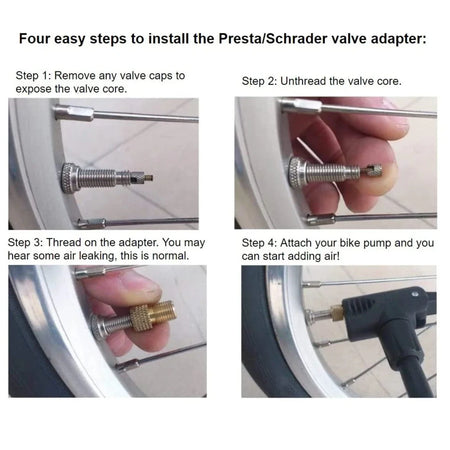 Four easy steps to install the Presta/Schrader valve adapter:

Step 1: Remove any valve caps to expose the valve core.

Step 2: Unthread the valve core.

Step 3: Thread on the adapter. You may hear some air leaking, this is normal.

Step 4: Attach your bike pump and you can start adding air!