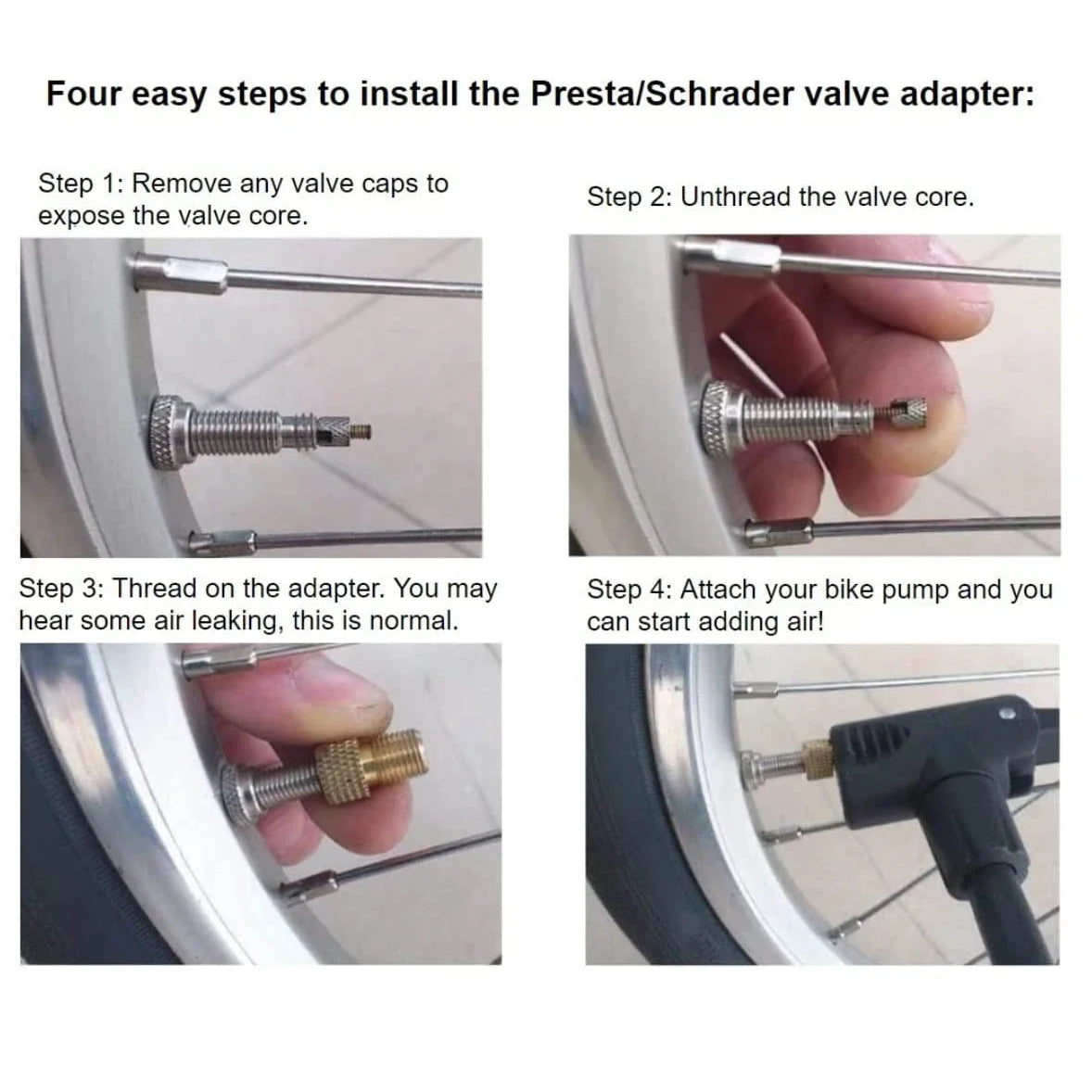 Four easy steps to install the Presta/Schrader valve adapter:

Step 1: Remove any valve caps to expose the valve core.

Step 2: Unthread the valve core.

Step 3: Thread on the adapter. You may hear some air leaking, this is normal.

Step 4: Attach your bike pump and you can start adding air!