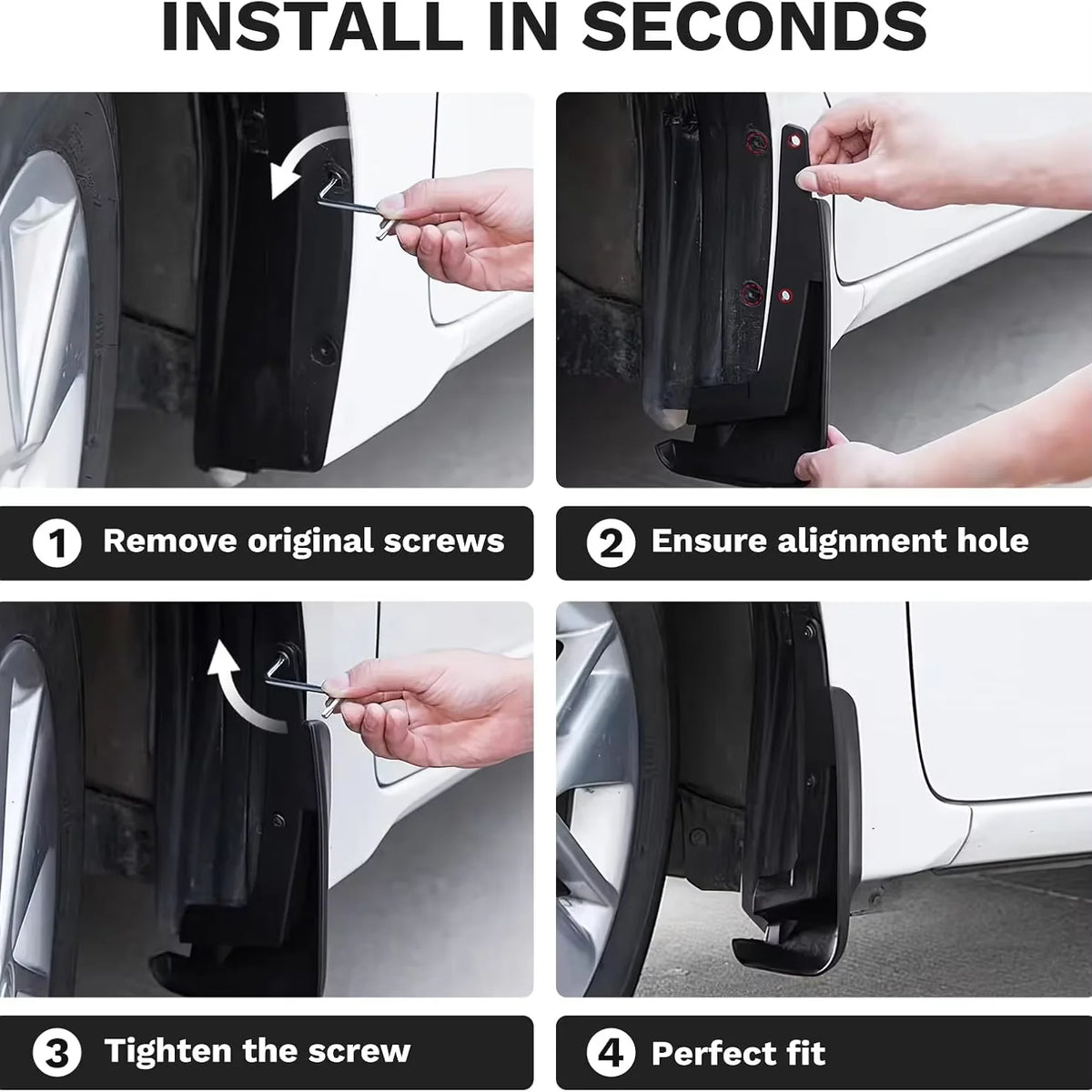 INSTALL IN SECONDS

1 Remove original screws

2 Ensure alignment hole

3 Tighten the screw

4 Perfect fit