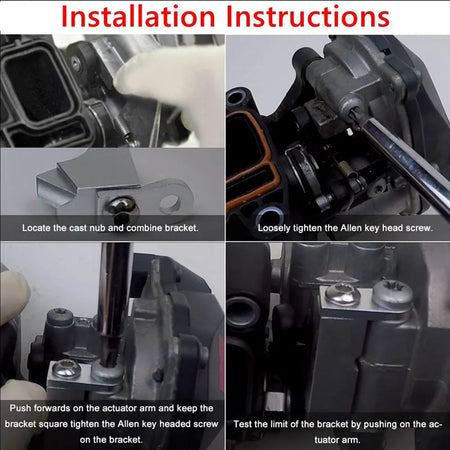 Installation Instructions

Locate the cast nub and combine bracket.

Loosely tighten the Allen key head screw.

Push forwards on the actuator arm and keep the bracket square tighten the Allen key headed screw on the bracket.

Test the limit of the bracket by pushing on the actuator arm.