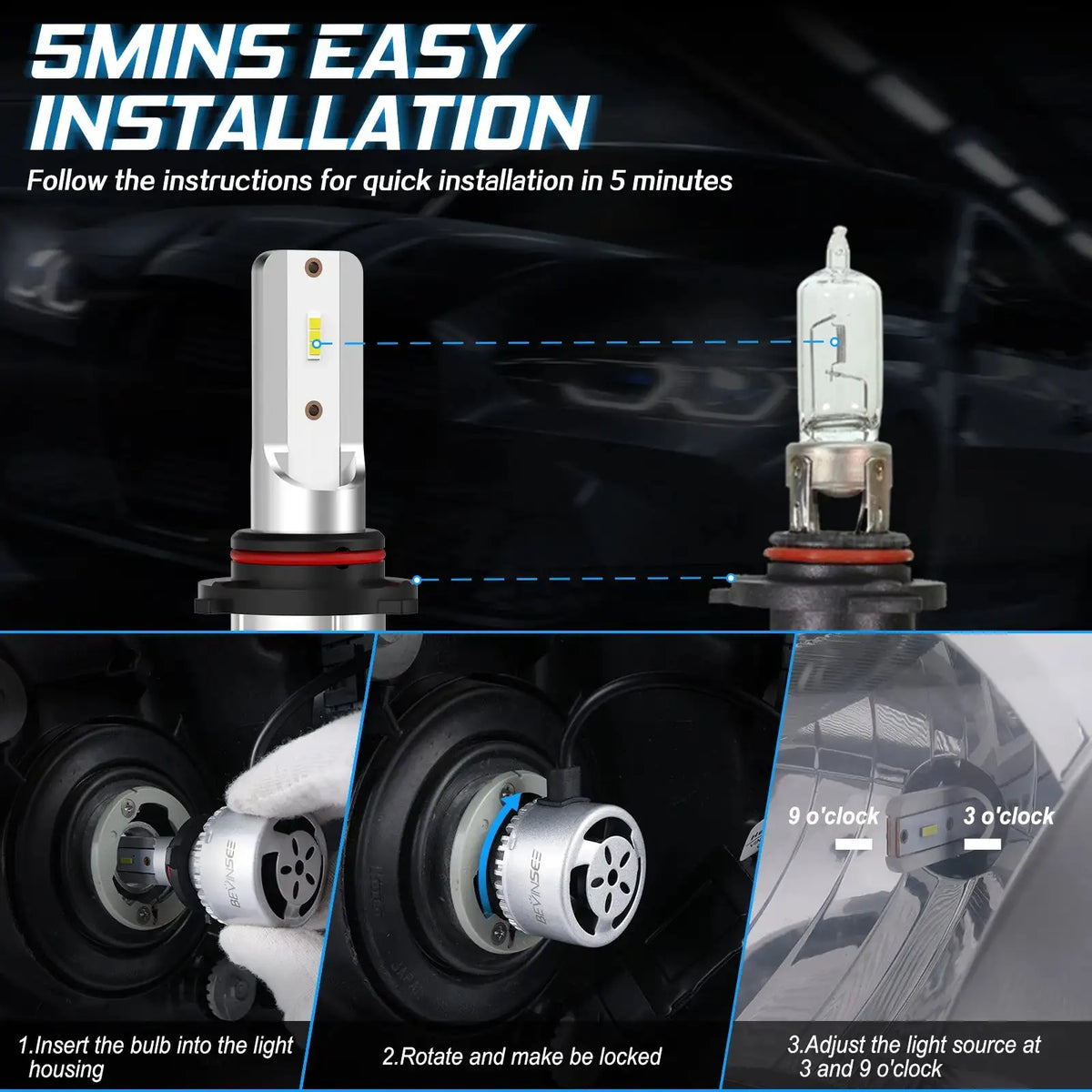 5MINS EASY INSTALLATION

Follow the instructions for quick installation in 5 minutes

BEVINSEE

BEVINSEE

9 o'clock

3 o'clock

1.Insert the bulb into the light housing

2.Rotate and make be locked

3.Adjust the light source at 3 and 9 o'clock