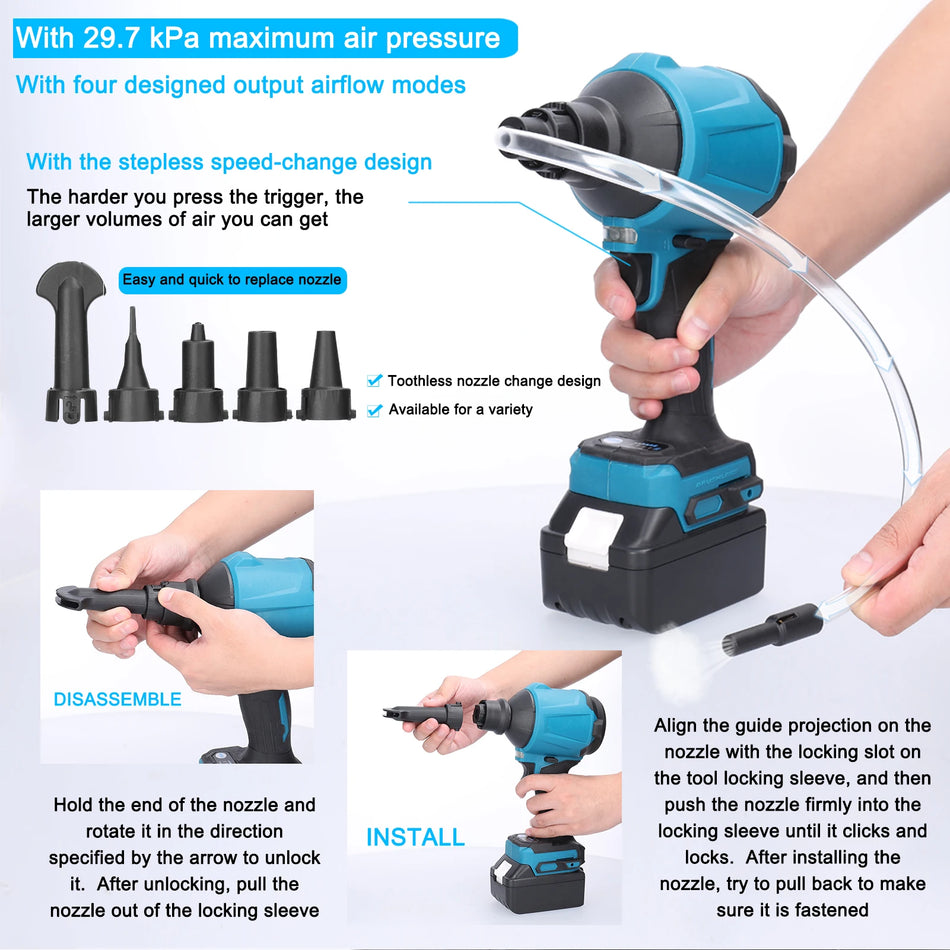 With 29.7 kPa maximum air pressure

With four designed output airflow modes

With the stepless speed-change design

The harder you press the trigger, the larger volumes of air you can get

Easy and quick to replace nozzle

Toothless nozzle change design

Available for a variety

DISASSEMBLE

Hold the end of the nozzle and rotate it in the direction specified by the arrow to unlock it. After unlocking, pull the nozzle out of the locking sleeve

INSTALL

Align the guide projection on the nozzle with the locking slot on the tool locking sleeve, and then push the nozzle firmly into the locking sleeve until it clicks and locks. After installing the nozzle, try to pull back to make sure it is fastened