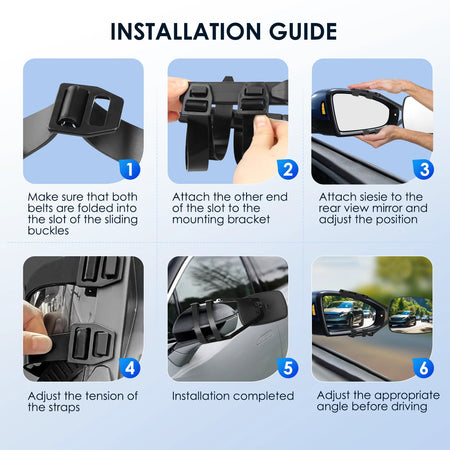 INSTALLATION GUIDE

1

Make sure that both belts are folded into the slot of the sliding buckles

2

Attach the other end of the slot to the mounting bracket

3

Attach siesie to the rear view mirror and adjust the position

4

Adjust the tension of the straps

5

Installation completed

6

Adjust the appropriate angle before driving