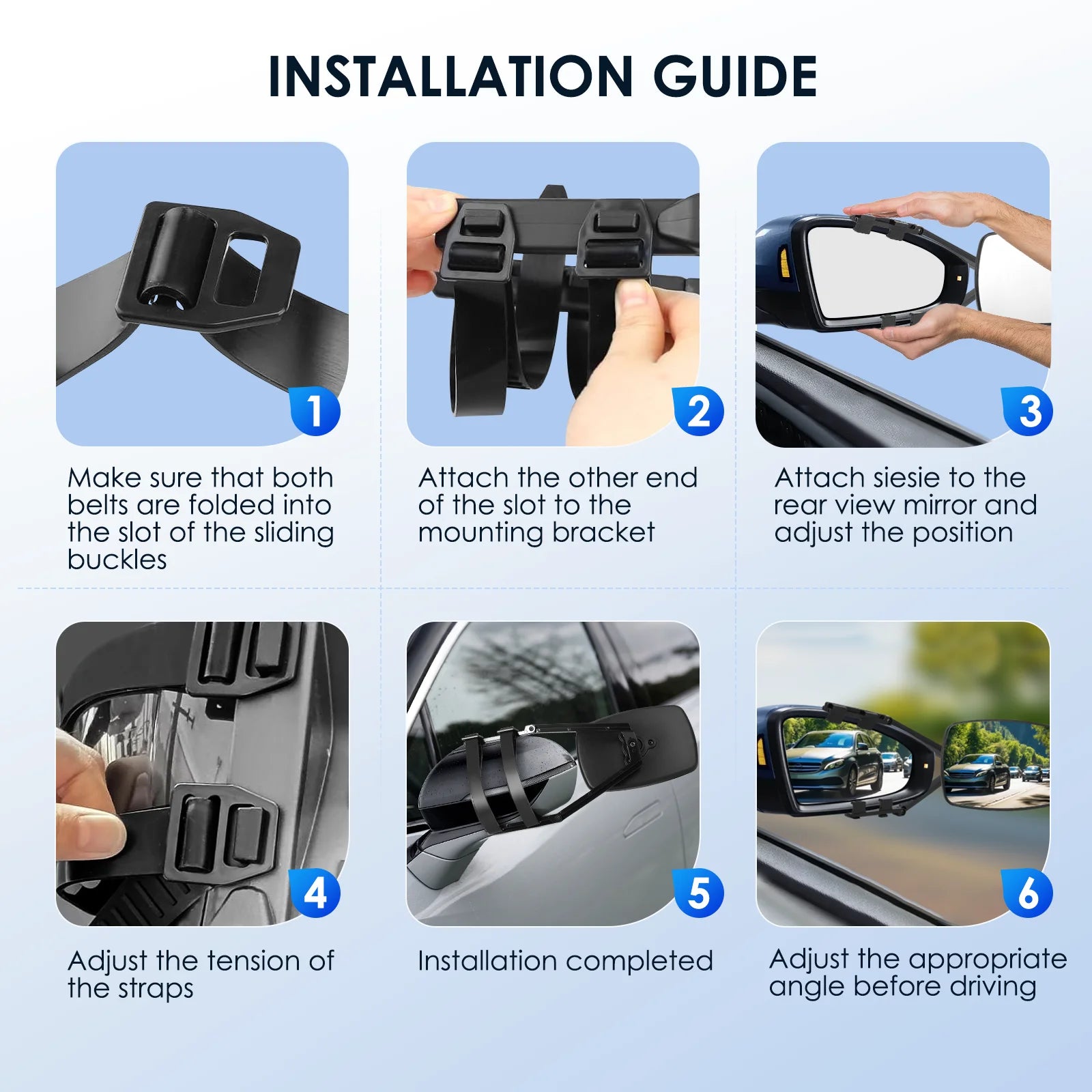 INSTALLATION GUIDE

1

Make sure that both belts are folded into the slot of the sliding buckles

2

Attach the other end of the slot to the mounting bracket

3

Attach siesie to the rear view mirror and adjust the position

4

Adjust the tension of the straps

5

Installation completed

6

Adjust the appropriate angle before driving