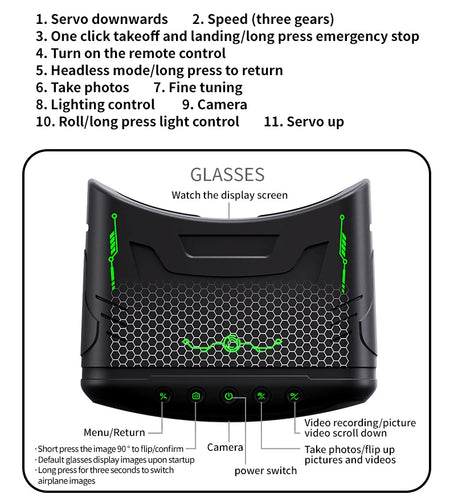 1. Servo downwards 2. Speed (three gears)
3. One click takeoff and landing/long press emergency stop
4. Turn on the remote control
5. Headless mode/long press to return
6. Take photos 7. Fine tuning
8. Lighting control 9. Camera
10. Roll/long press light control 11. Servo up

GLASSES

Watch the display screen

Menu/Return

· Short press the image 90 ° to flip/confirm
· Default glasses display images upon startup
· Long press for three seconds to switch airplane images

Camera

power switch

Video recording/picture video scroll down

Take photos/flip up pictures and videos