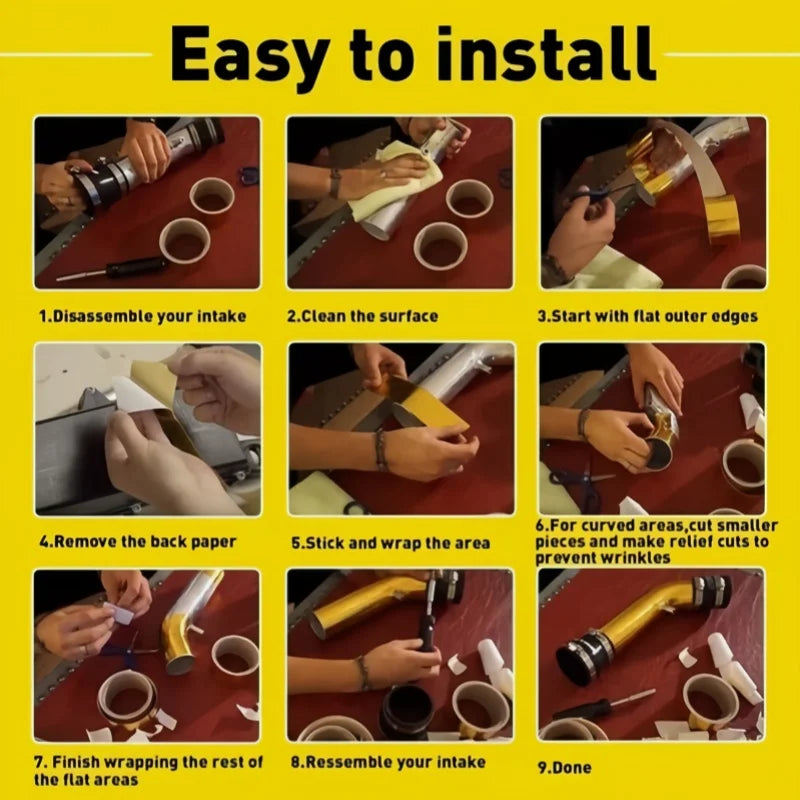 Easy to install

1.Disassemble your intake

2.Clean the surface

3.Start with flat outer edges

4.Remove the back paper

5.Stick and wrap the area

6.For curved areas,cut smaller pieces and make relief cuts to prevent wrinkles

7. Finish wrapping the rest of the flat areas

8.Ressemble your intake

9.Done