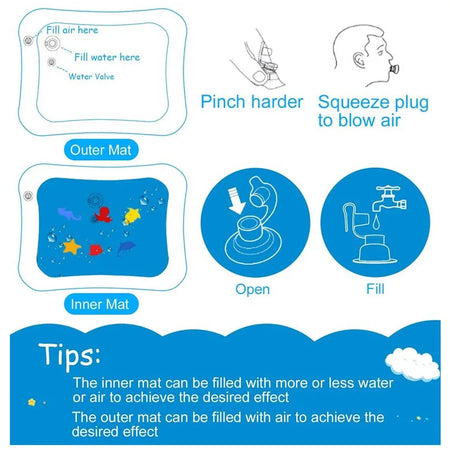 Fill air here

Fill water here

Water Valve

Outer Mat

Pinch harder

Squeeze plug to blow air

Inner Mat

Open

Fill

Tips:

The inner mat can be filled with more or less water or air to achieve the desired effect

The outer mat can be filled with air to achieve the desired effect