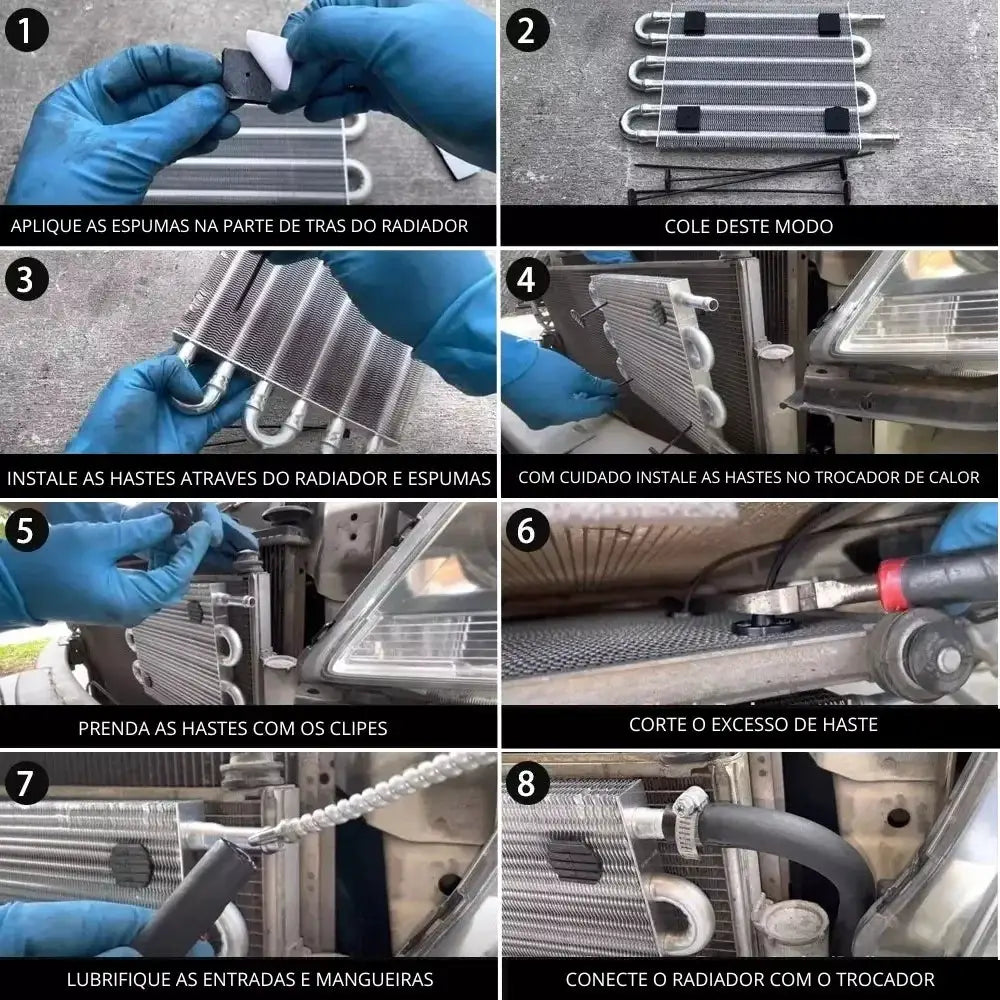 1

APLIQUE AS ESPUMAS NA PARTE DE TRAS DO RADIADOR

2

COLE DESTE MODO

3

INSTALE AS HASTES ATRAVES DO RADIADOR E ESPUMAS

4

COM CUIDADO INSTALE AS HASTES NO TROCADOR DE CALOR

5

PRENDA AS HASTES COM OS CLIPES

6

CORTE O EXCESSO DE HASTE

7

LUBRIFIQUE AS ENTRADAS E MANGUEIRAS

8

CONECTE O RADIADOR COM O TROCADOR