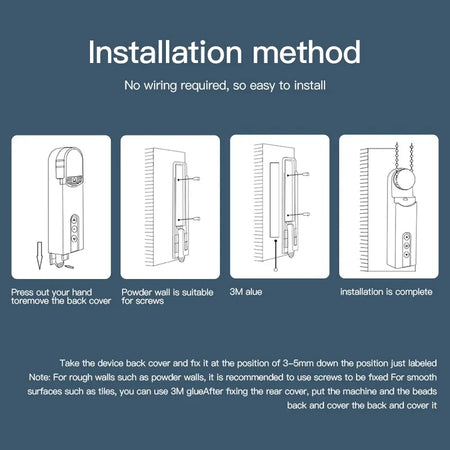 Installation method

No wiring required, so easy to install

Press out your hand toremove the back cover

Powder wall is suitable for screws

3M alue

installation is complete

Take the device back cover and fix it at the position of 3-5mm down the position just labeled
Note: For rough walls such as powder walls, it is recommended to use screws to be fixed For smooth surfaces such as tiles, you can use 3M glueAfter fixing the rear cover, put the machine and the beads back and cover the back and cover it