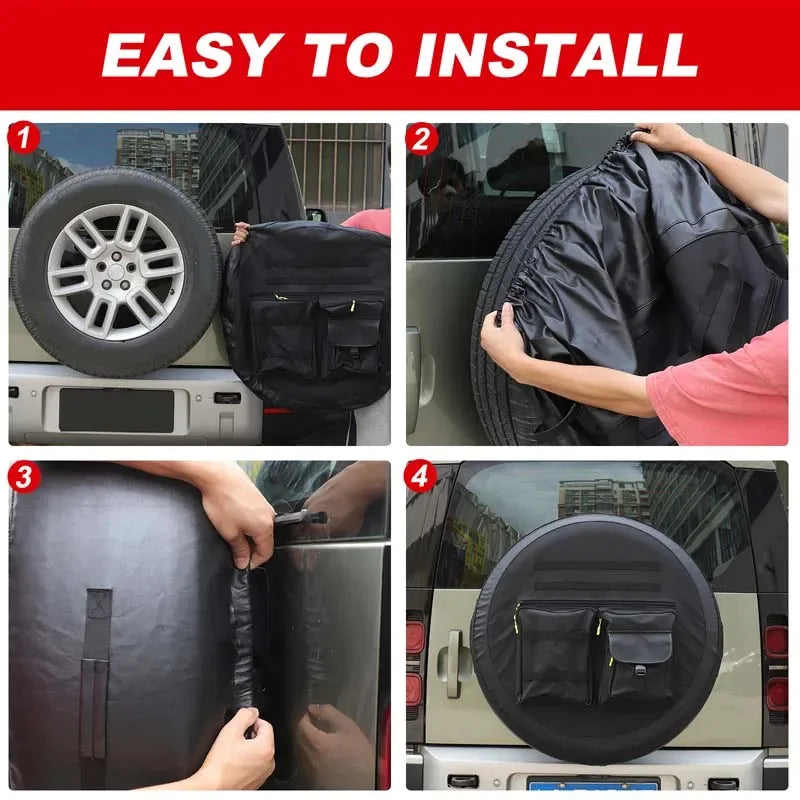 EASY TO INSTALL

1

2

3

4