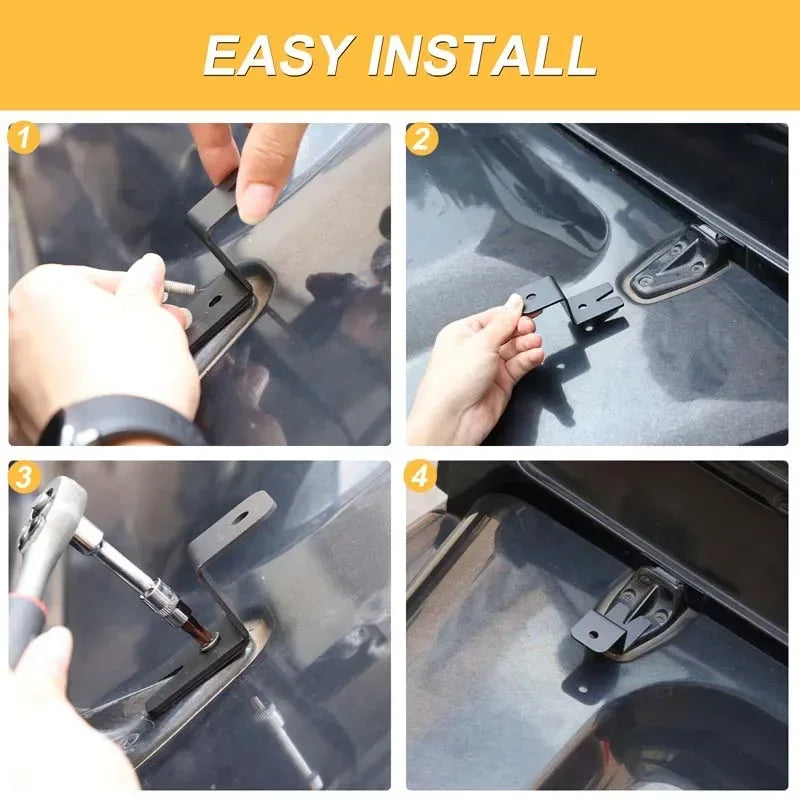 EASY INSTALL

1

2

3

4