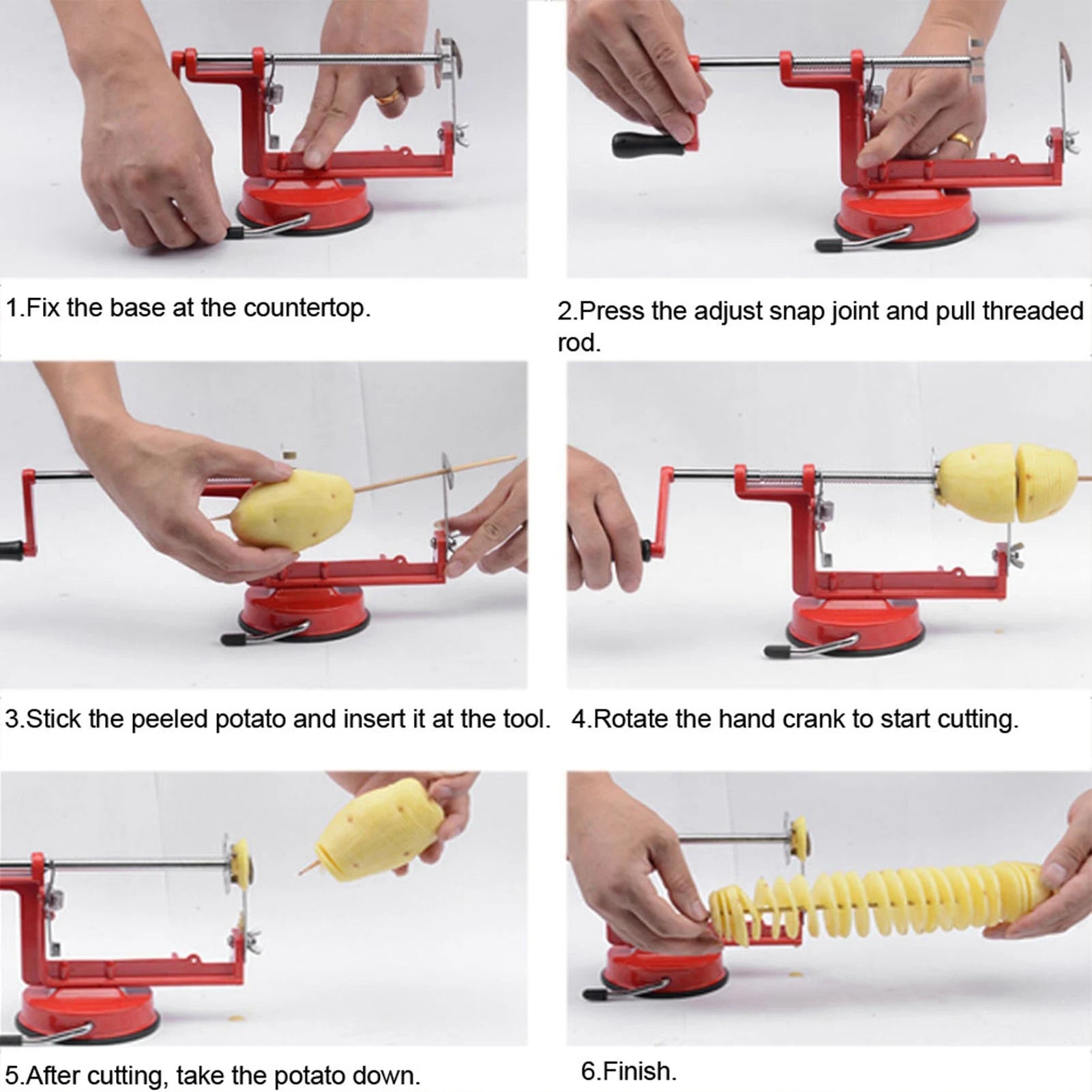 1.Fix the base at the countertop.

2.Press the adjust snap joint and pull threaded rod.

3.Stick the peeled potato and insert it at the tool.

4.Rotate the hand crank to start cutting.

5.After cutting, take the potato down.

6.Finish.