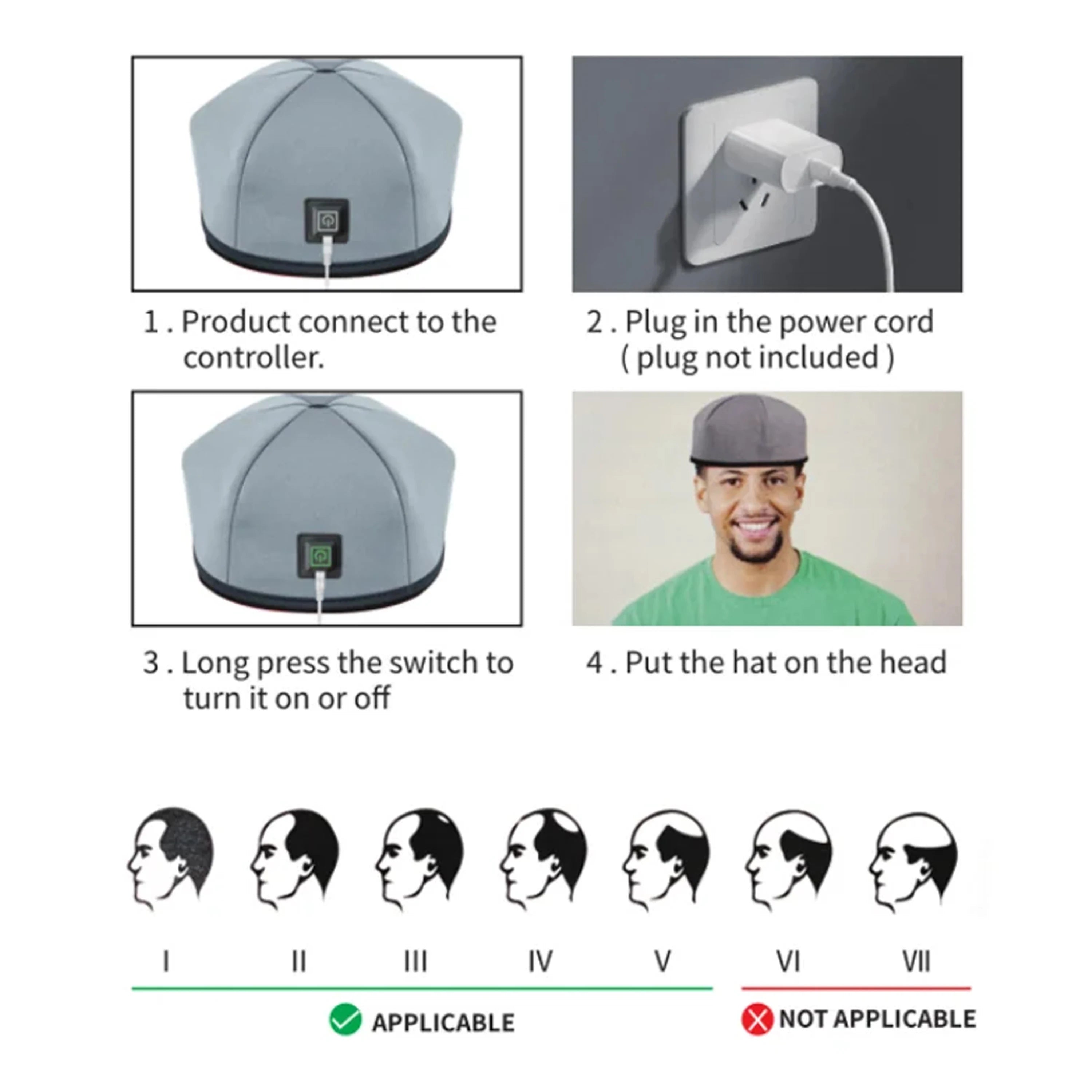 1 . Product connect to the controller.

2 . Plug in the power cord ( plug not included )

3 . Long press the switch to turn it on or off

4 . Put the hat on the head

I II III IV V VI VII

APPLICABLE

NOT APPLICABLE