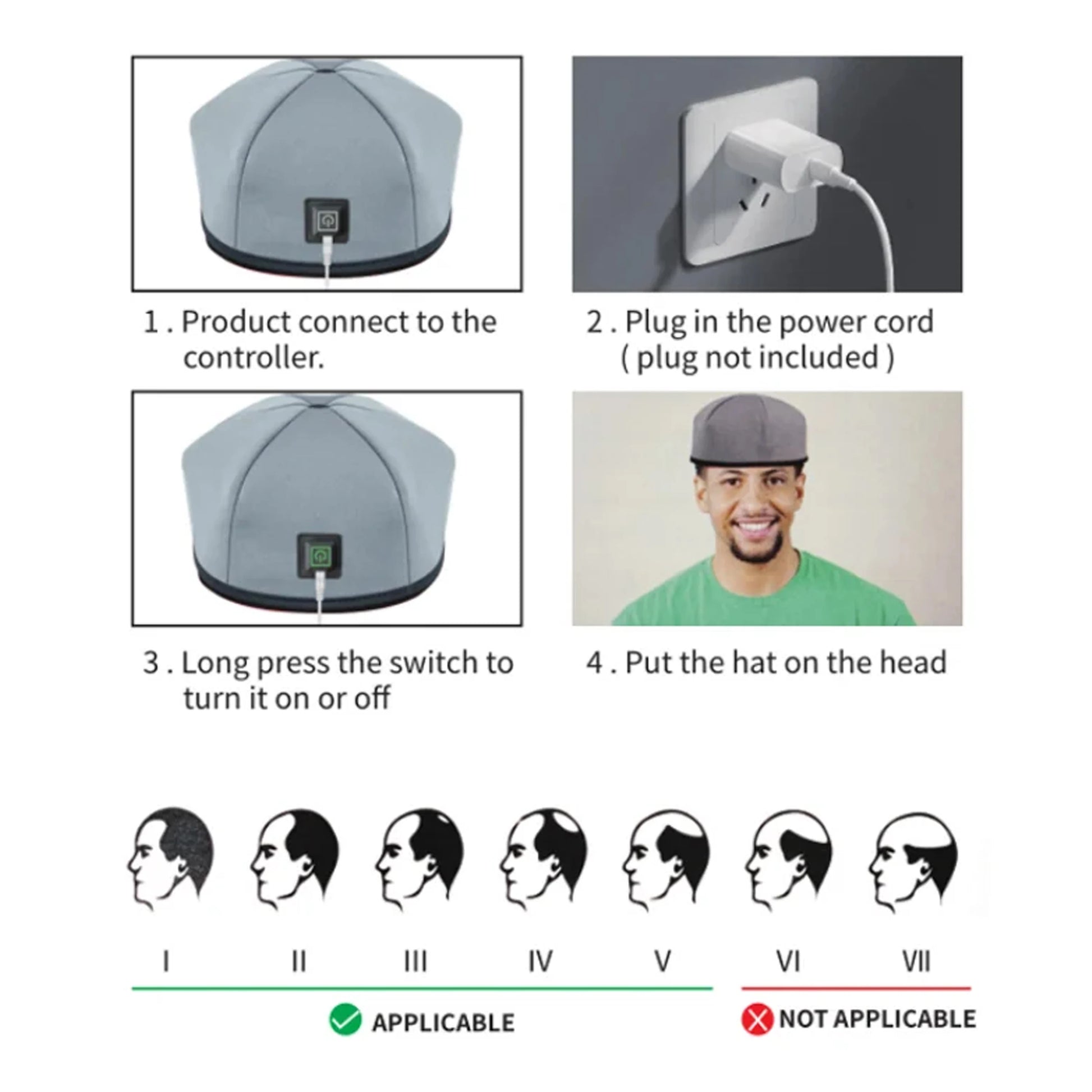 1 . Product connect to the controller.

2 . Plug in the power cord ( plug not included )

3 . Long press the switch to turn it on or off

4 . Put the hat on the head

I

II

III

IV

V

VI

VII

APPLICABLE

NOT APPLICABLE