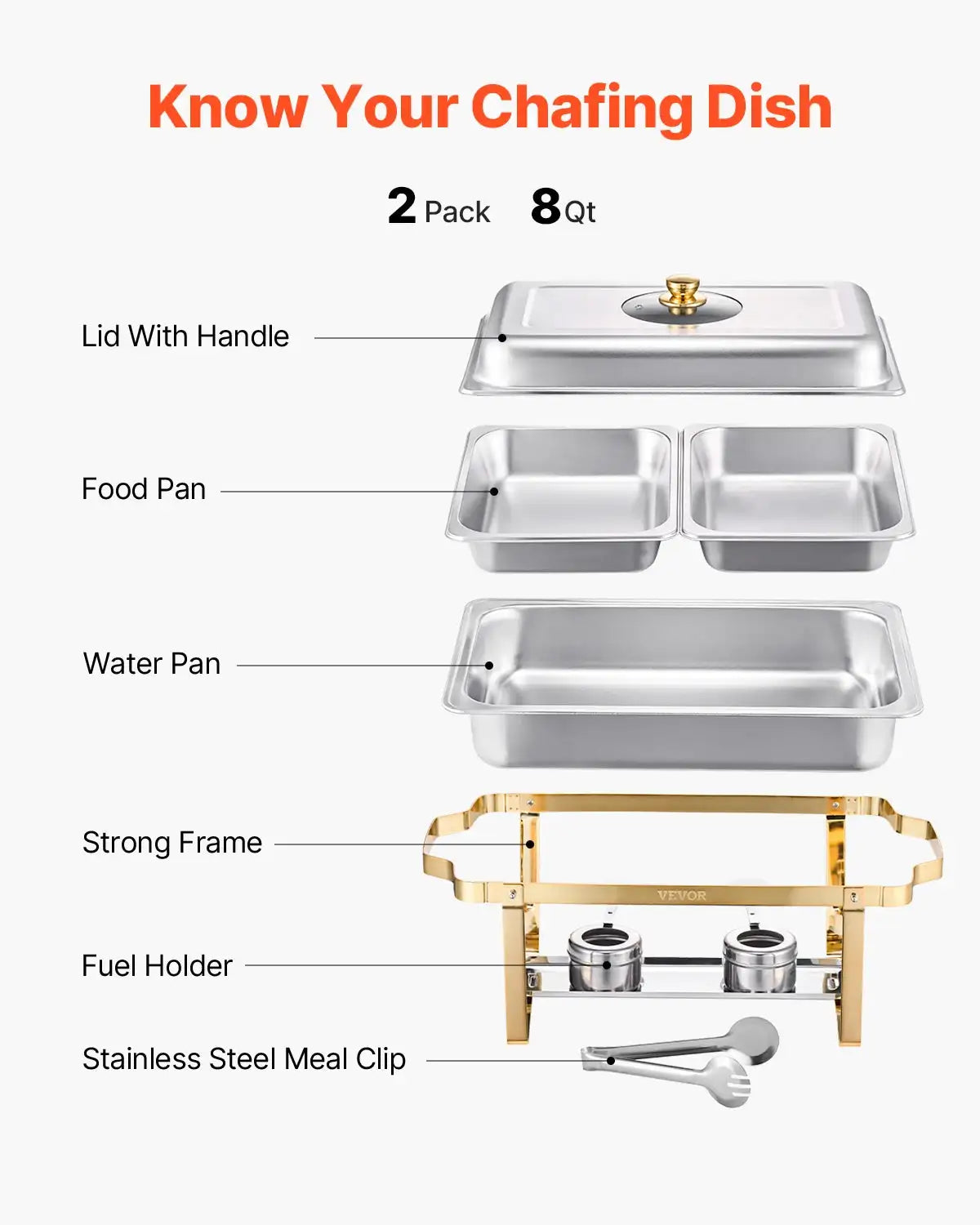 Know Your Chafing Dish

2 Pack 8 Qt

Lid With Handle

Food Pan

Water Pan

Strong Frame

VEVOR

Fuel Holder

Stainless Steel Meal Clip