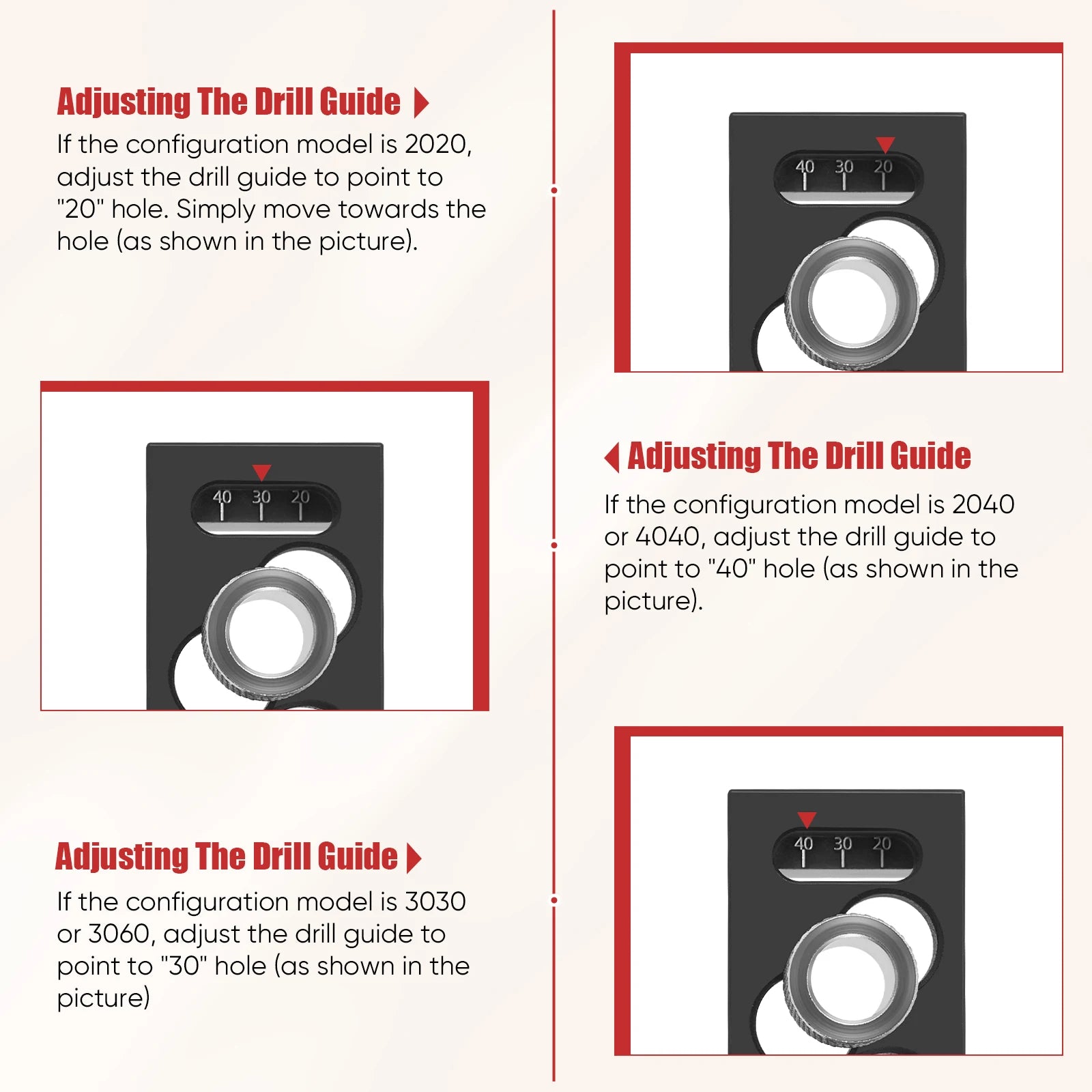 Adjusting The Drill Guide

If the configuration model is 2020, adjust the drill guide to point to "20" hole. Simply move towards the hole (as shown in the picture).

40 30 20

40 30 20

Adjusting The Drill Guide

If the configuration model is 2040 or 4040, adjust the drill guide to point to "40" hole (as shown in the picture).

Adjusting The Drill Guide

If the configuration model is 3030 or 3060, adjust the drill guide to point to "30" hole (as shown in the picture)

40 30 20