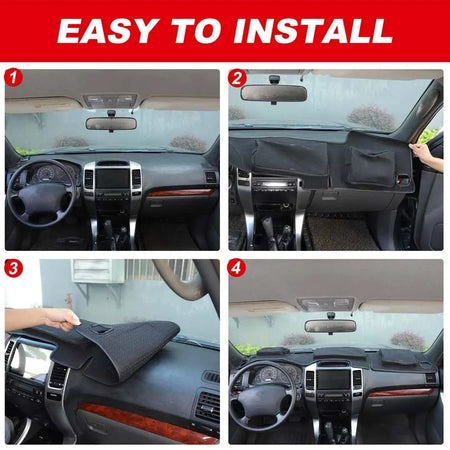 EASY TO INSTALL

1

2

3

4