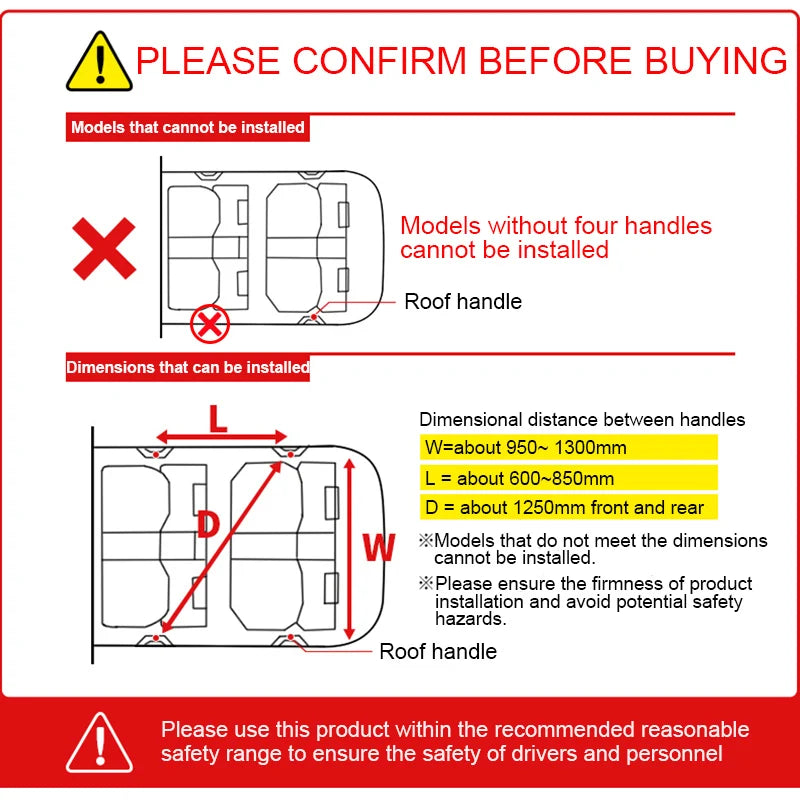 PLEASE CONFIRM BEFORE BUYING

Models that cannot be installed

Models without four handles cannot be installed

Roof handle

Dimensions that can be installed

L

D

W

Dimensional distance between handles

W=about 950~ 1300mm

L = about 600~850mm

D = about 1250mm front and rear

※Models that do not meet the dimensions cannot be installed.

※Please ensure the firmness of product installation and avoid potential safety hazards.

Roof handle

Please use this product within the recommended reasonable safety range to ensure the safety of drivers and personnel